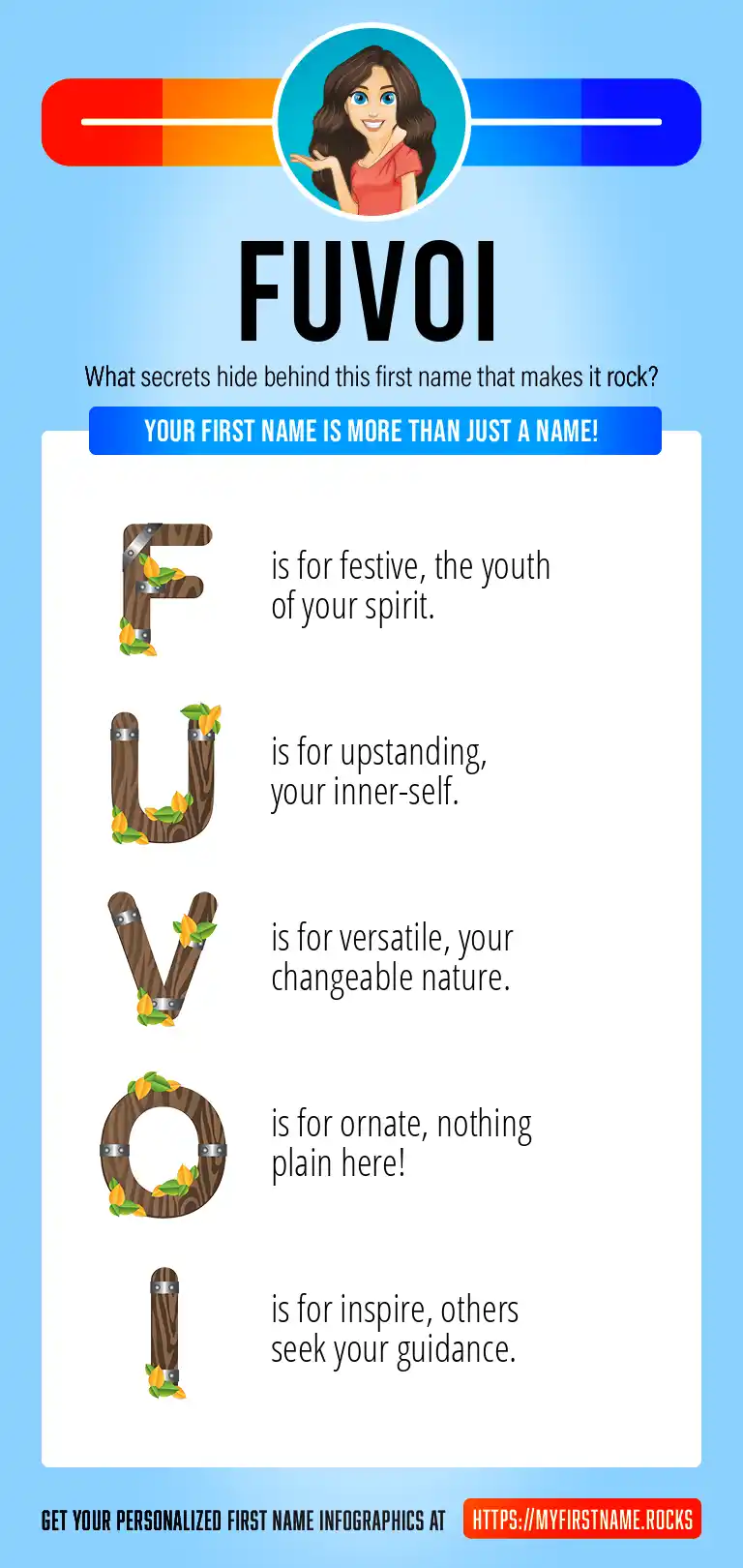 FUVOI

What secrets hide behind this first name that makes it rock?

YOUR FIRST NAME IS MORE THAN JUST A NAME!

F is for festive, the youth of your spirit.

U is for upstanding, your inner-self.

V is for versatile, your changeable nature.

O is for ornate, nothing plain here!

I is for inspire, others seek your guidance.

GET YOUR PERSONALIZED FIRST NAME INFOGRAPHICS AT HTTPS://MYFIRSTNAME.ROCKS