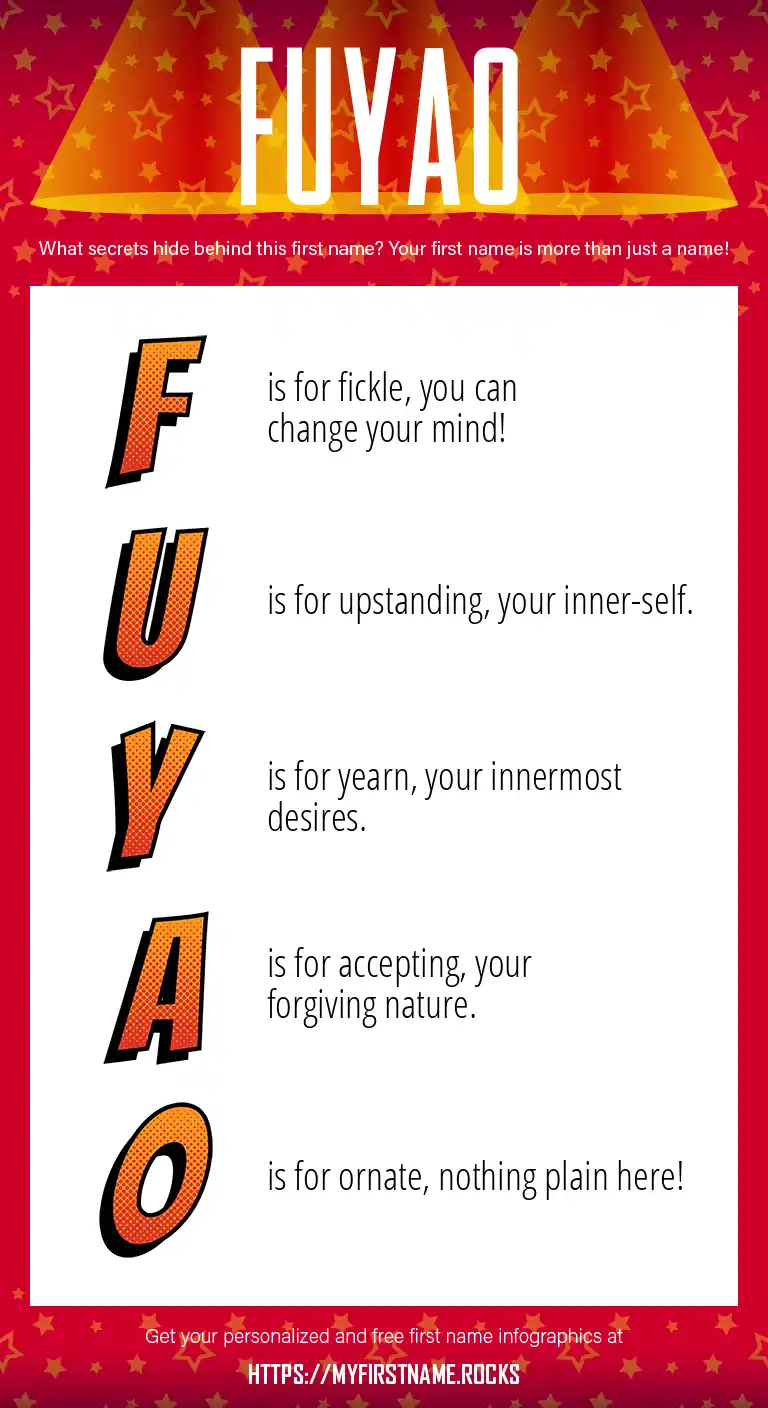 FUYAO

What secrets hide behind this first name? Your first name is more than just a name!

F is for fickle, you can change your mind!

U is for upstanding, your inner-self.

Y is for yearn, your innermost desires.

A is for accepting, your forgiving nature.

O is for ornate, nothing plain here!

Get your personalized and free first name infographics at

HTTPS://MYFIRSTNAME.ROCKS