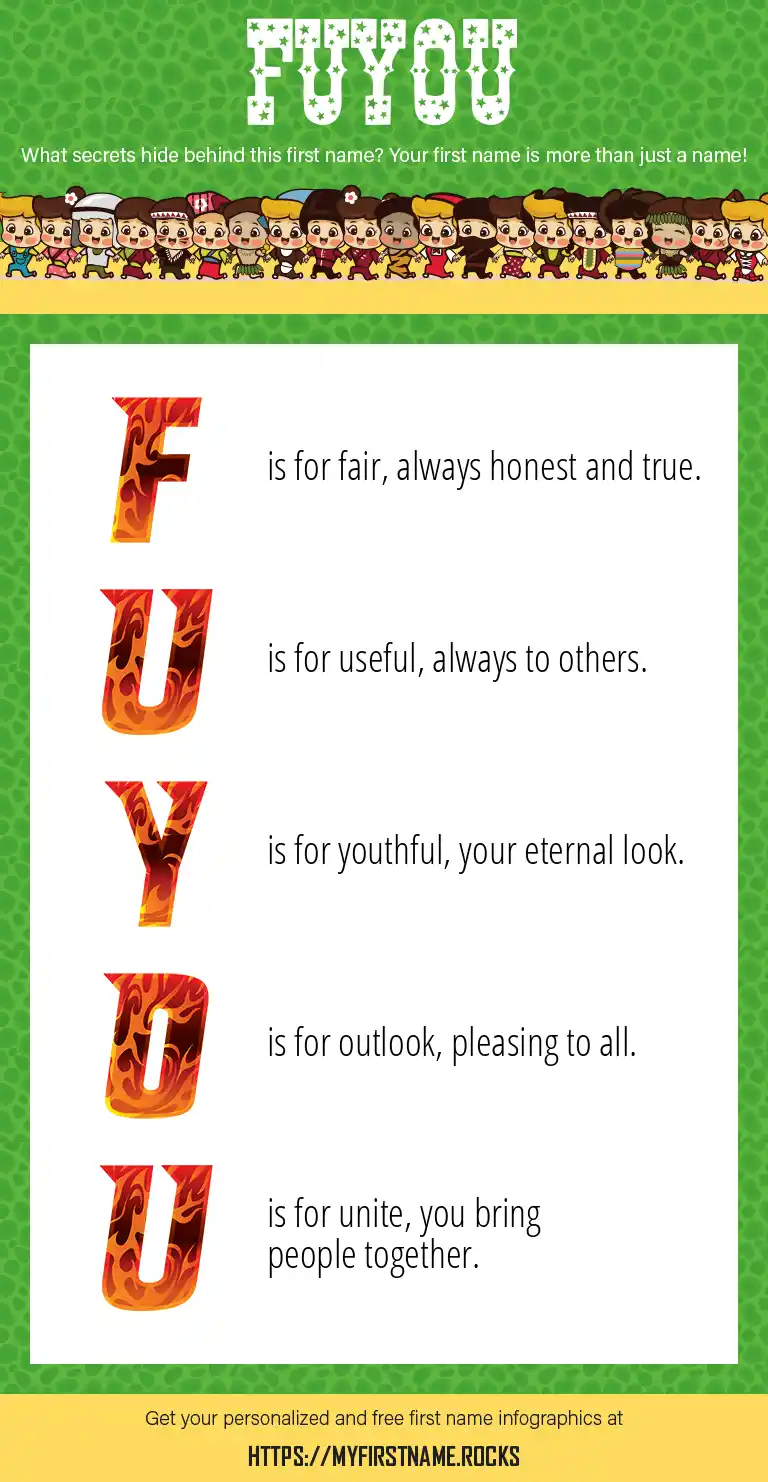 FUYOU

What secrets hide behind this first name? Your first name is more than just a name!

F is for fair, always honest and true.

U is for useful, always to others.

Y is for youthful, your eternal look.

O is for outlook, pleasing to all.

U is for unite, you bring people together.

Get your personalized and free first name infographics at

HTTPS://MYFIRSTNAME.ROCKS