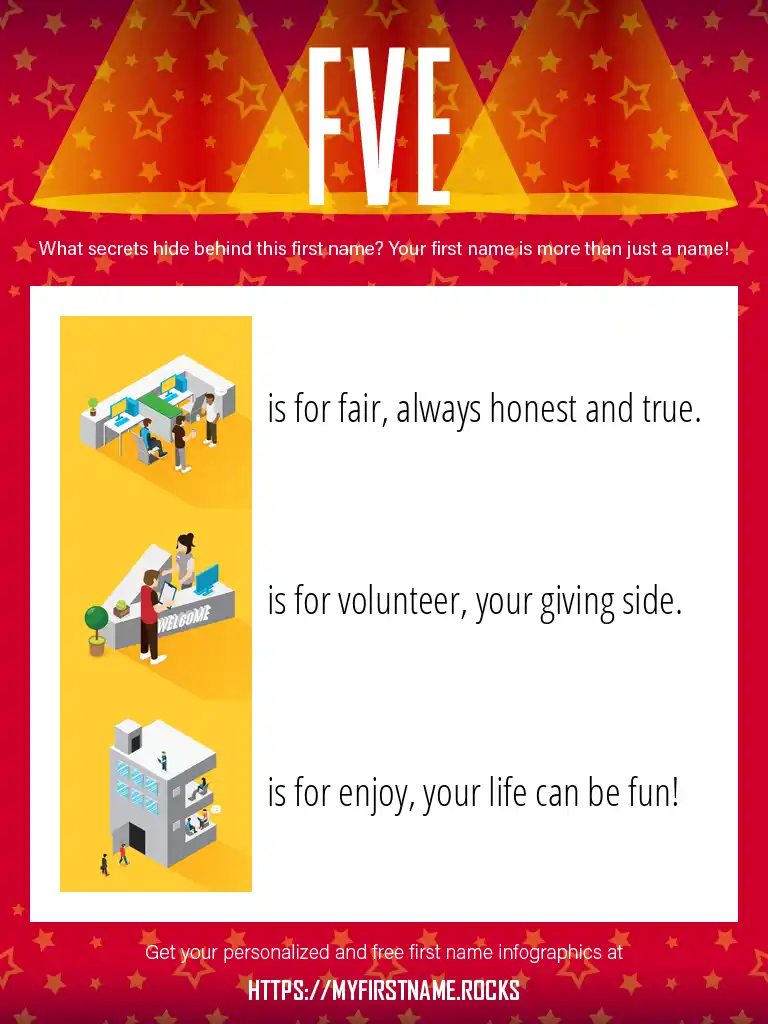 FVE

What secrets hide behind this first name? Your first name is more than just a name!

is for fair, always honest and true.

WELCOME

is for volunteer, your giving side.

is for enjoy, your life can be fun!

Get your personalized and free first name infographics at

HTTPS://MYFIRSTNAME.ROCKS