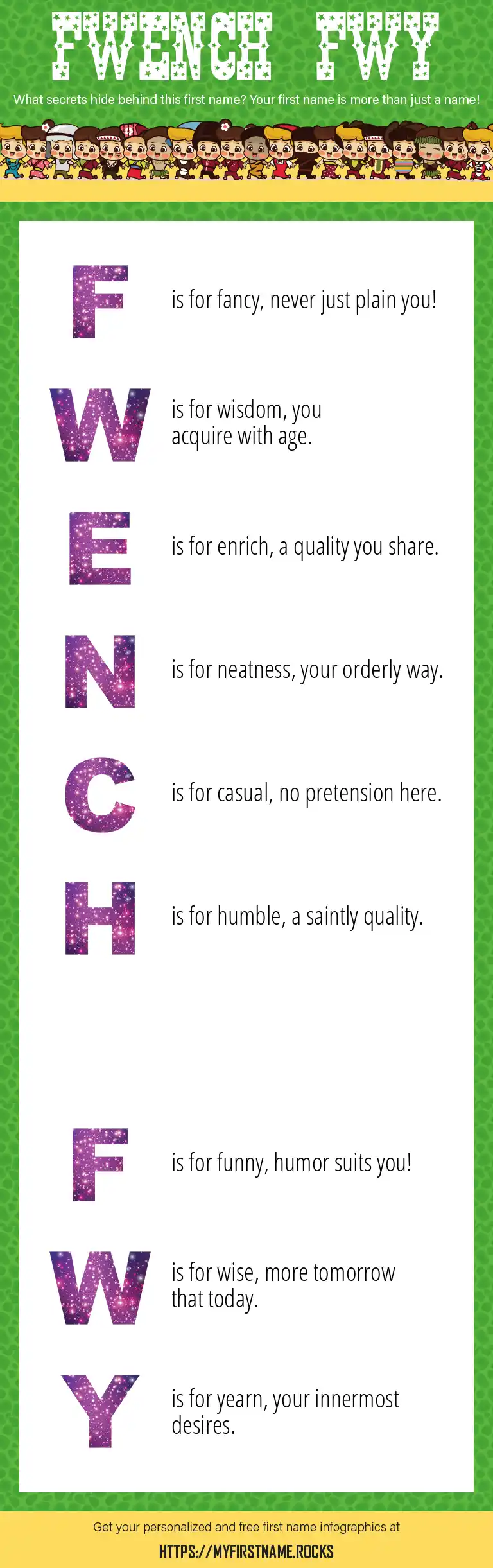 FWENCH FWY

What secrets hide behind this first name? Your first name is more than just a name!

F is for fancy, never just plain you!

W is for wisdom, you acquire with age.

E is for enrich, a quality you share.

N is for neatness, your orderly way.

C is for casual, no pretension here.

H is for humble, a saintly quality.

F is for funny, humor suits you!

W is for wise, more tomorrow that today.

Y is for yearn, your innermost desires.

Get your personalized and free first name infographics at

HTTPS://MYFIRSTNAME.ROCKS