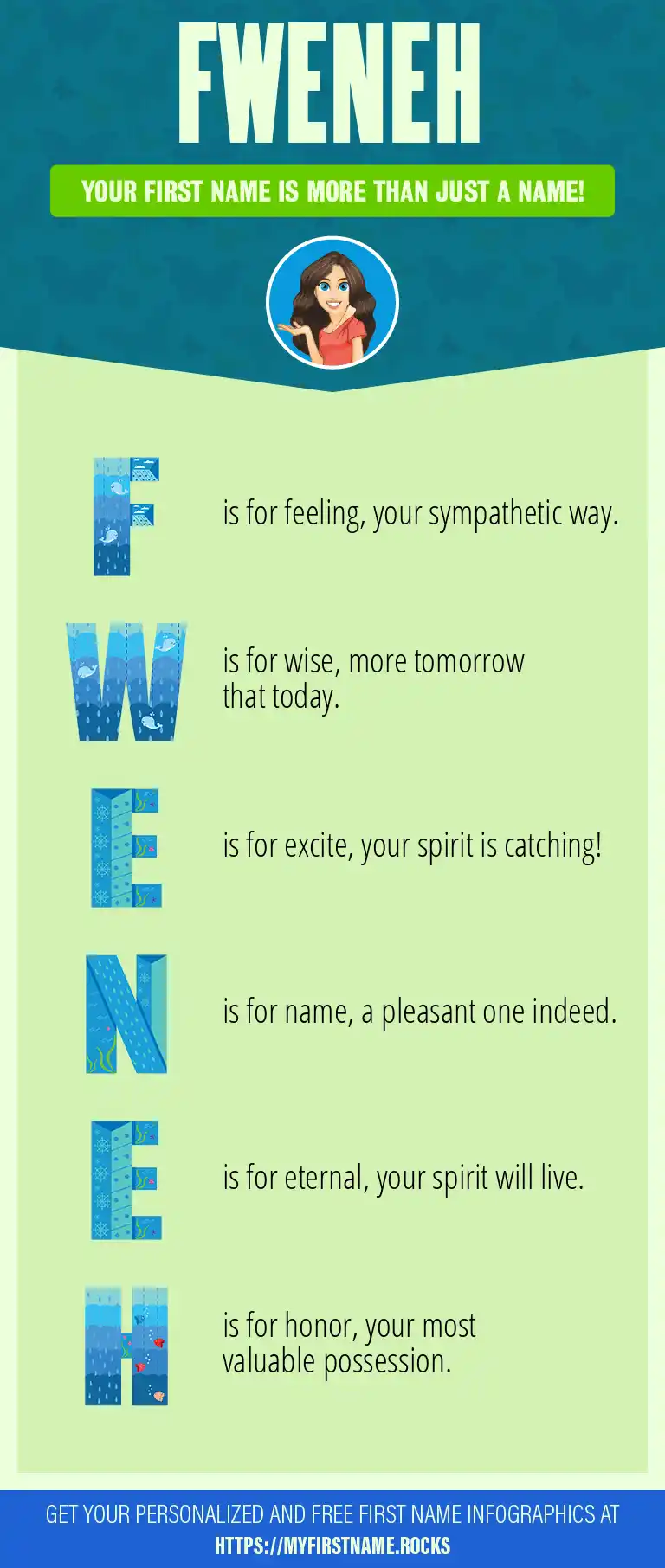 FWENEH

YOUR FIRST NAME IS MORE THAN JUST A NAME!

F is for feeling, your sympathetic way.

W is for wise, more tomorrow that today.

E is for excite, your spirit is catching!

N is for name, a pleasant one indeed.

E is for eternal, your spirit will live.

H is for honor, your most valuable possession.

GET YOUR PERSONALIZED AND FREE FIRST NAME INFOGRAPHICS AT HTTPS://MYFIRSTNAME.ROCKS