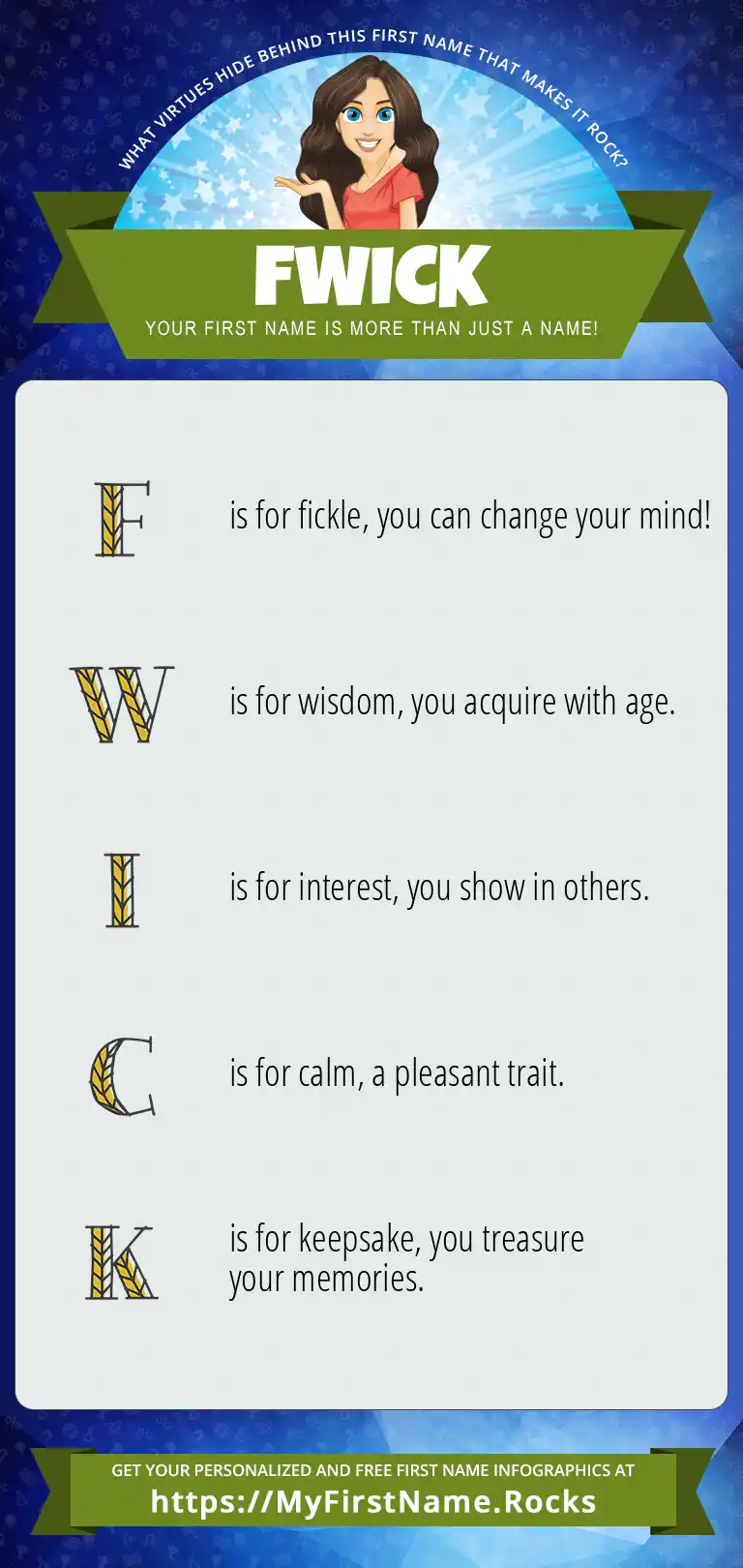 WHAT VIRTUES HIDE BEHIND THIS FIRST NAME THAT MAKES IT ROCK?

FWICK

YOUR FIRST NAME IS MORE THAN JUST A NAME!

F is for fickle, you can change your mind!

W is for wisdom, you acquire with age.

I is for interest, you show in others.

C is for calm, a pleasant trait.

K is for keepsake, you treasure your memories.

GET YOUR PERSONALIZED AND FREE FIRST NAME INFOGRAPHICS AT

https://MyFirstName.Rocks