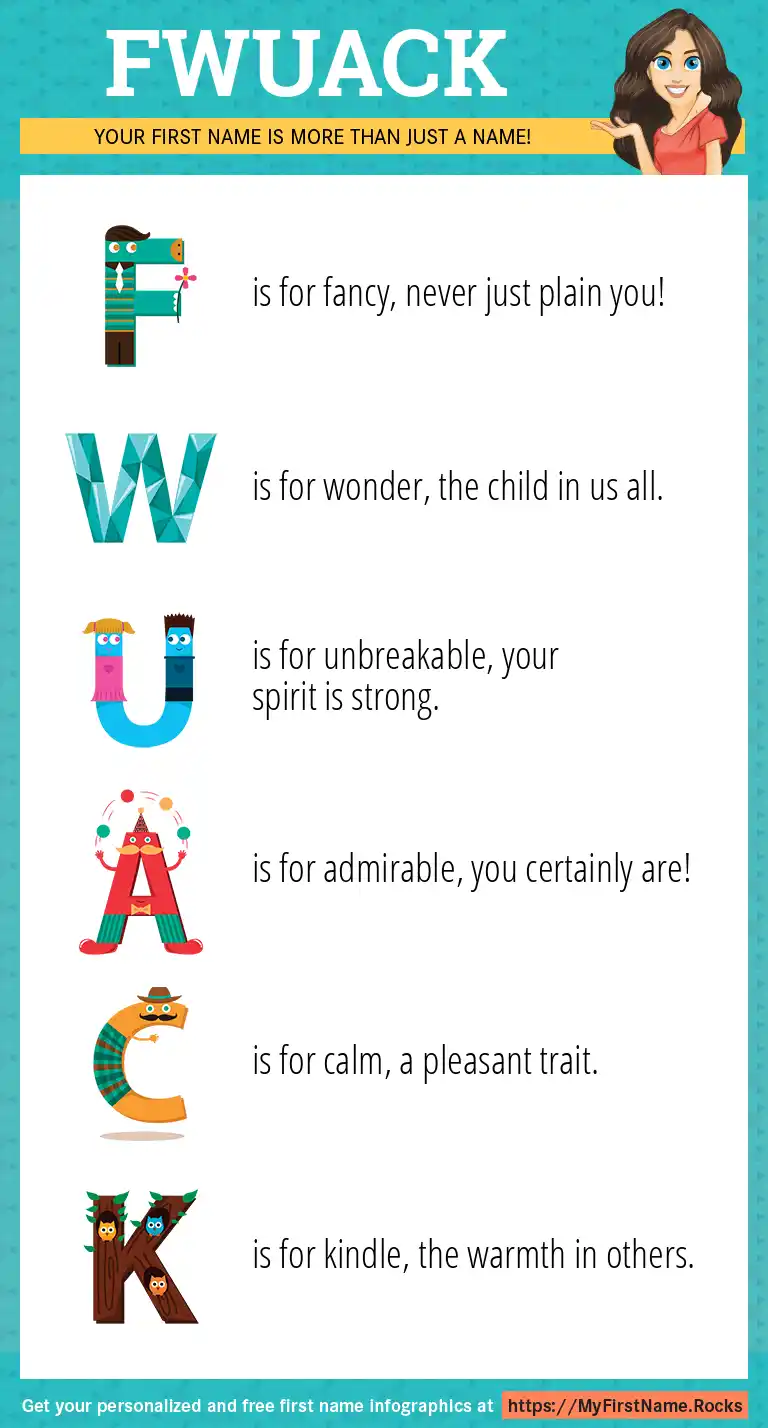 FWUACK

YOUR FIRST NAME IS MORE THAN JUST A NAME!

F is for fancy, never just plain you!

W is for wonder, the child in us all.

U is for unbreakable, your spirit is strong.

A is for admirable, you certainly are!

C is for calm, a pleasant trait.

K is for kindle, the warmth in others.

Get your personalized and free first name infographics at https://MyFirstName.Rocks