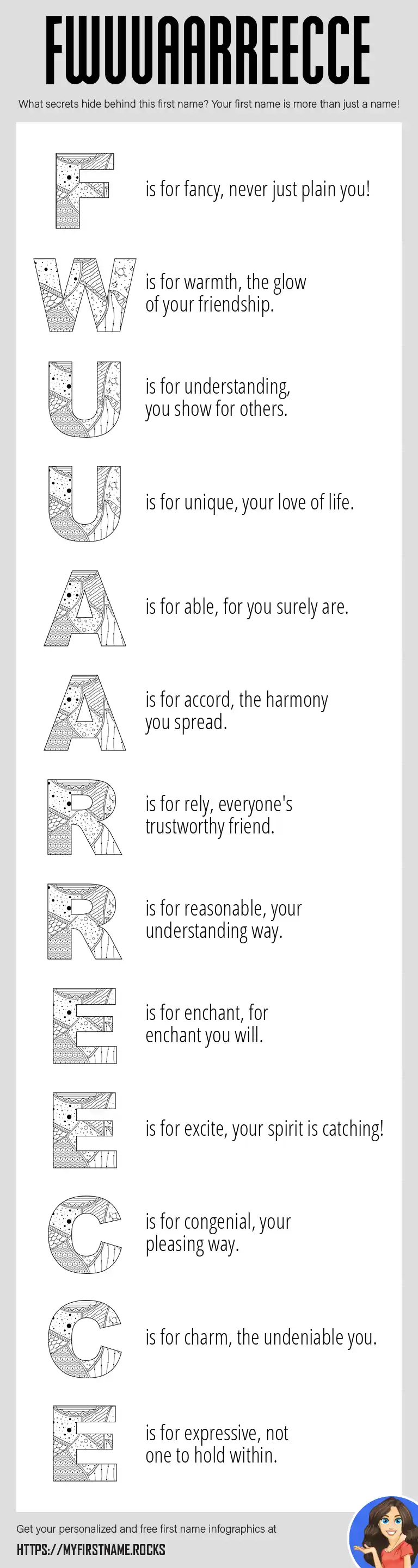 FWUUAARREECCE

What secrets hide behind this first name? Your first name is more than just a name!

F is for fancy, never just plain you!

W is for warmth, the glow of your friendship.

U is for understanding, you show for others.

U is for unique, your love of life.

A is for able, for you surely are.

A is for accord, the harmony you spread.

R is for rely, everyone's trustworthy friend.

R is for reasonable, your understanding way.

E is for enchant, for enchant you will.

E is for excite, your spirit is catching!

C is for congenial, your pleasing way.

C is for charm, the undeniable you.

E is for expressive, not one to hold within.

Get your personalized and free first name infographics at

HTTPS://MYFIRSTNAME.ROCKS