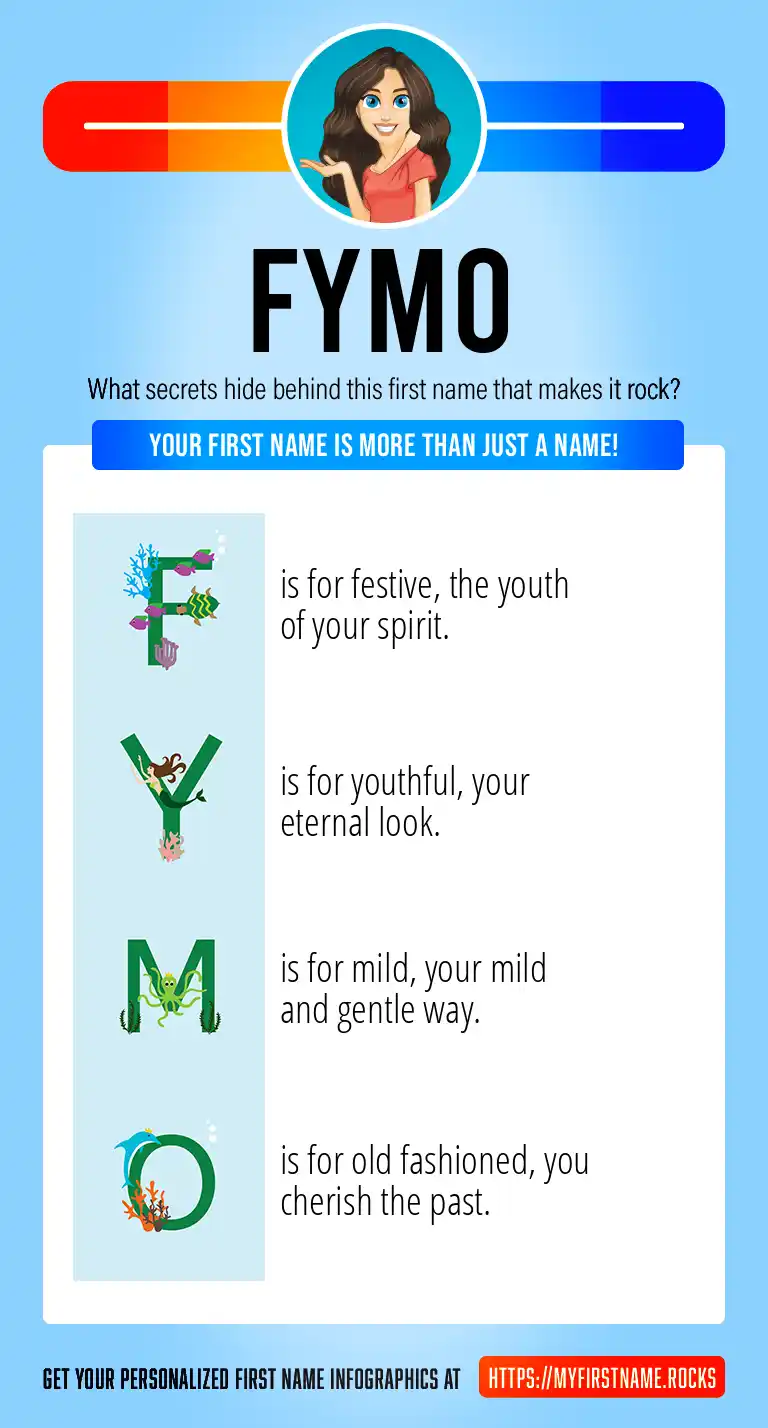 FYMO

What secrets hide behind this first name that makes it rock?

YOUR FIRST NAME IS MORE THAN JUST A NAME!

F is for festive, the youth of your spirit.

Y is for youthful, your eternal look.

M is for mild, your mild and gentle way.

O is for old fashioned, you cherish the past.

GET YOUR PERSONALIZED FIRST NAME INFOGRAPHICS AT HTTPS://MYFIRSTNAME.ROCKS