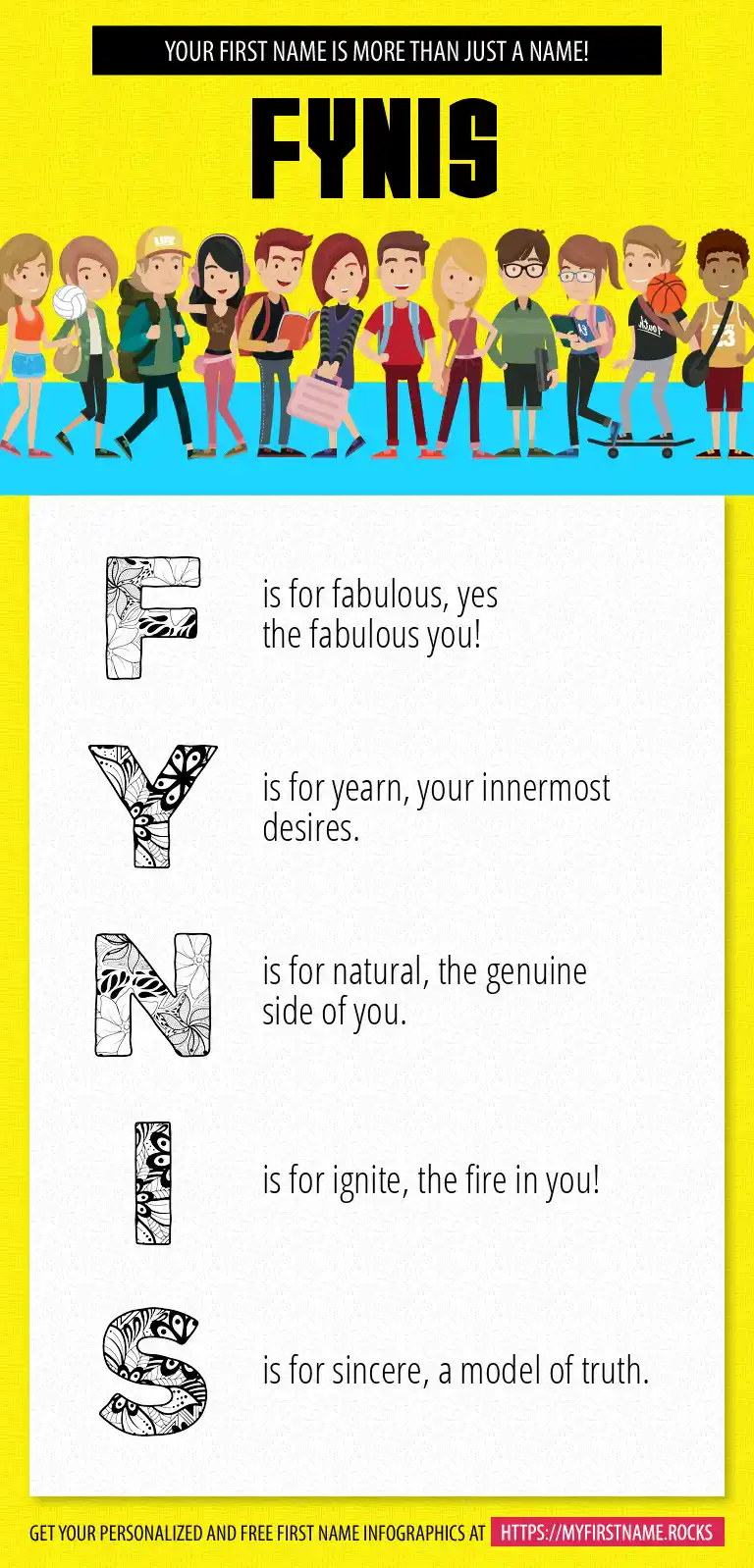 YOUR FIRST NAME IS MORE THAN JUST A NAME!

FYNIS

F is for fabulous, yes the fabulous you!

Y is for yearn, your innermost desires.

N is for natural, the genuine side of you.

I is for ignite, the fire in you!

S is for sincere, a model of truth.

GET YOUR PERSONALIZED AND FREE FIRST NAME INFOGRAPHICS AT HTTPS://MYFIRSTNAME.ROCKS