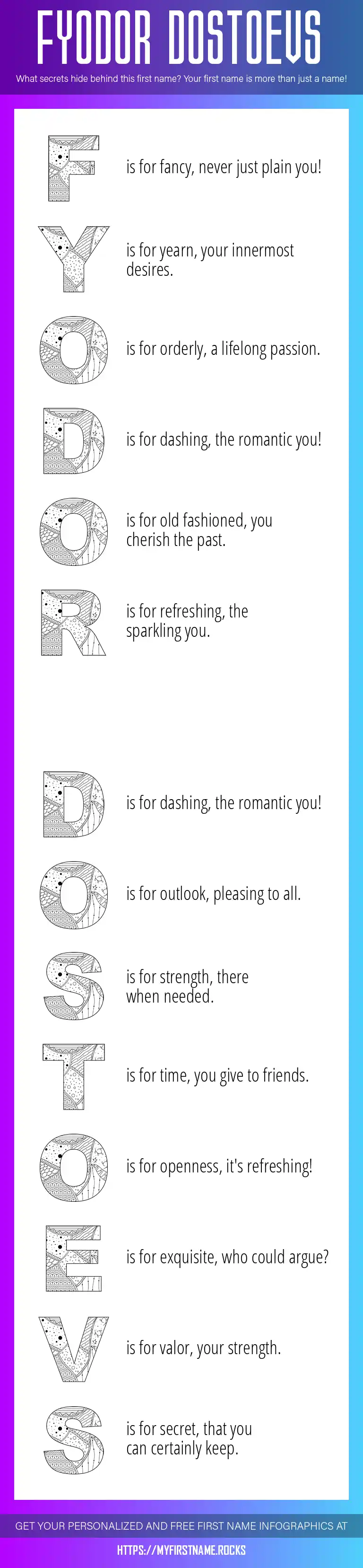 FYODOR DOSTOEVS

What secrets hide behind this first name? Your first name is more than just a name!

F is for fancy, never just plain you!

Y is for yearn, your innermost desires.

O is for orderly, a lifelong passion.

D is for dashing, the romantic you!

O is for old fashioned, you cherish the past.

R is for refreshing, the sparkling you.

D is for dashing, the romantic you!

O is for outlook, pleasing to all.

S is for strength, there when needed.

T is for time, you give to friends.

O is for openness, it's refreshing!

E is for exquisite, who could argue?

V is for valor, your strength.

S is for secret, that you can certainly keep.

GET YOUR PERSONALIZED AND FREE FIRST NAME INFOGRAPHICS AT

HTTPS://MYFIRSTNAME.ROCKS