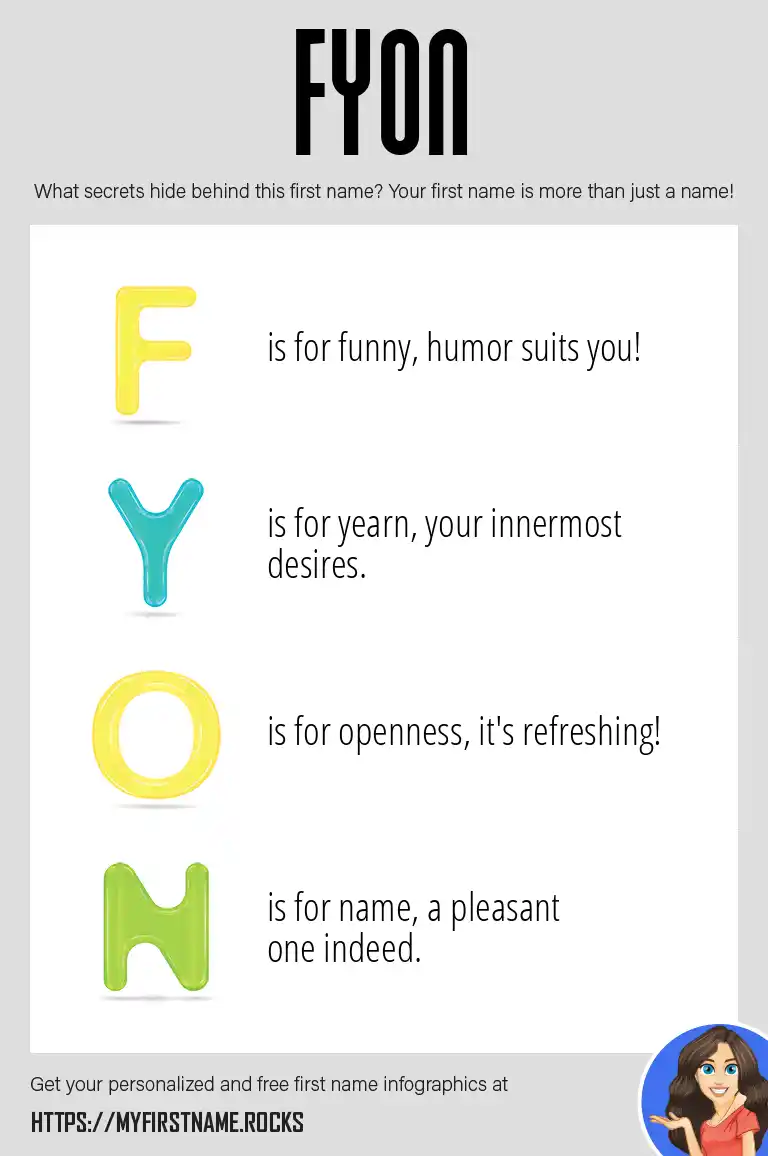 FYON

What secrets hide behind this first name? Your first name is more than just a name!

F is for funny, humor suits you!

Y is for yearn, your innermost desires.

O is for openness, it's refreshing!

N is for name, a pleasant one indeed.

Get your personalized and free first name infographics at

HTTPS://MYFIRSTNAME.ROCKS