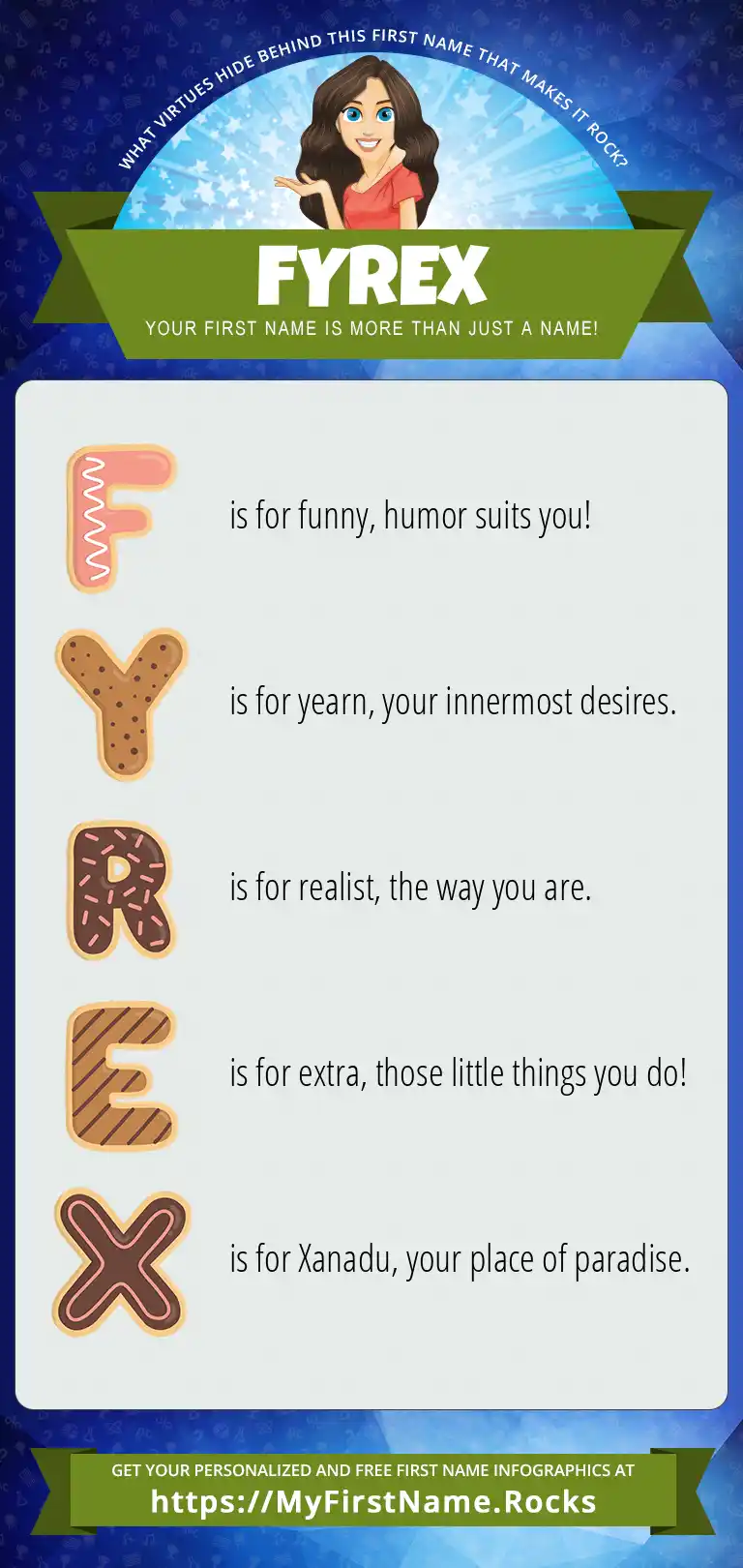 WHAT VIRTUES HIDE BEHIND THIS FIRST NAME THAT MAKES IT ROCK?

FYREX

YOUR FIRST NAME IS MORE THAN JUST A NAME!

F is for funny, humor suits you!

Y is for yearn, your innermost desires.

R is for realist, the way you are.

E is for extra, those little things you do!

X is for Xanadu, your place of paradise.

GET YOUR PERSONALIZED AND FREE FIRST NAME INFOGRAPHICS AT

https://MyFirstName.Rocks