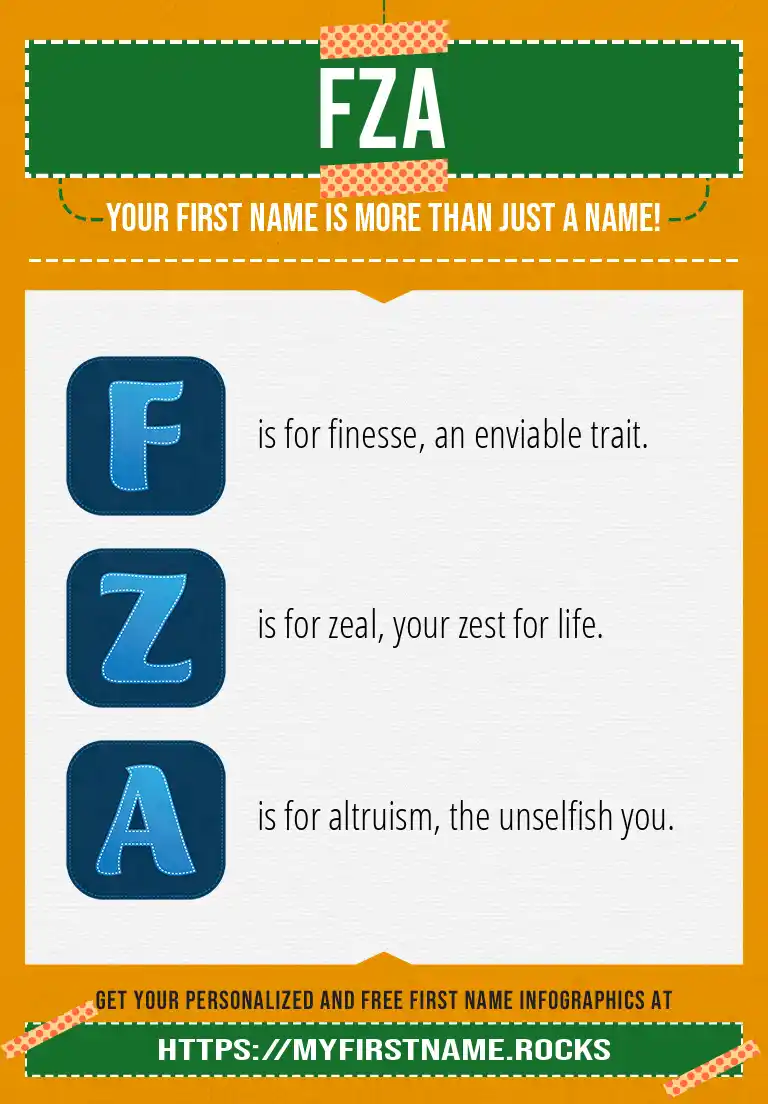 FZA

YOUR FIRST NAME IS MORE THAN JUST A NAME!

F is for finesse, an enviable trait.

Z is for zeal, your zest for life.

A is for altruism, the unselfish you.

GET YOUR PERSONALIZED AND FREE FIRST NAME INFOGRAPHICS AT

HTTPS://MYFIRSTNAME.ROCKS