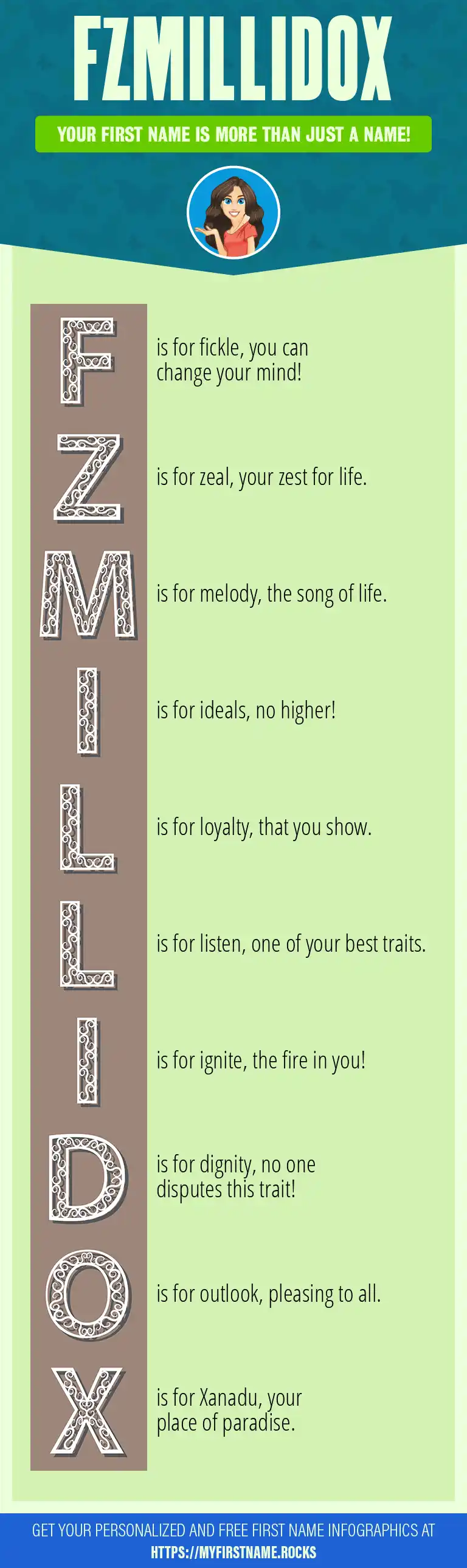 FZMILLIDOX

YOUR FIRST NAME IS MORE THAN JUST A NAME!

F is for fickle, you can change your mind!

Z is for zeal, your zest for life.

M is for melody, the song of life.

I is for ideals, no higher!

L is for loyalty, that you show.

L is for listen, one of your best traits.

I is for ignite, the fire in you!

D is for dignity, no one disputes this trait!

O is for outlook, pleasing to all.

X is for Xanadu, your place of paradise.

GET YOUR PERSONALIZED AND FREE FIRST NAME INFOGRAPHICS AT
HTTPS://MYFIRSTNAME.ROCKS