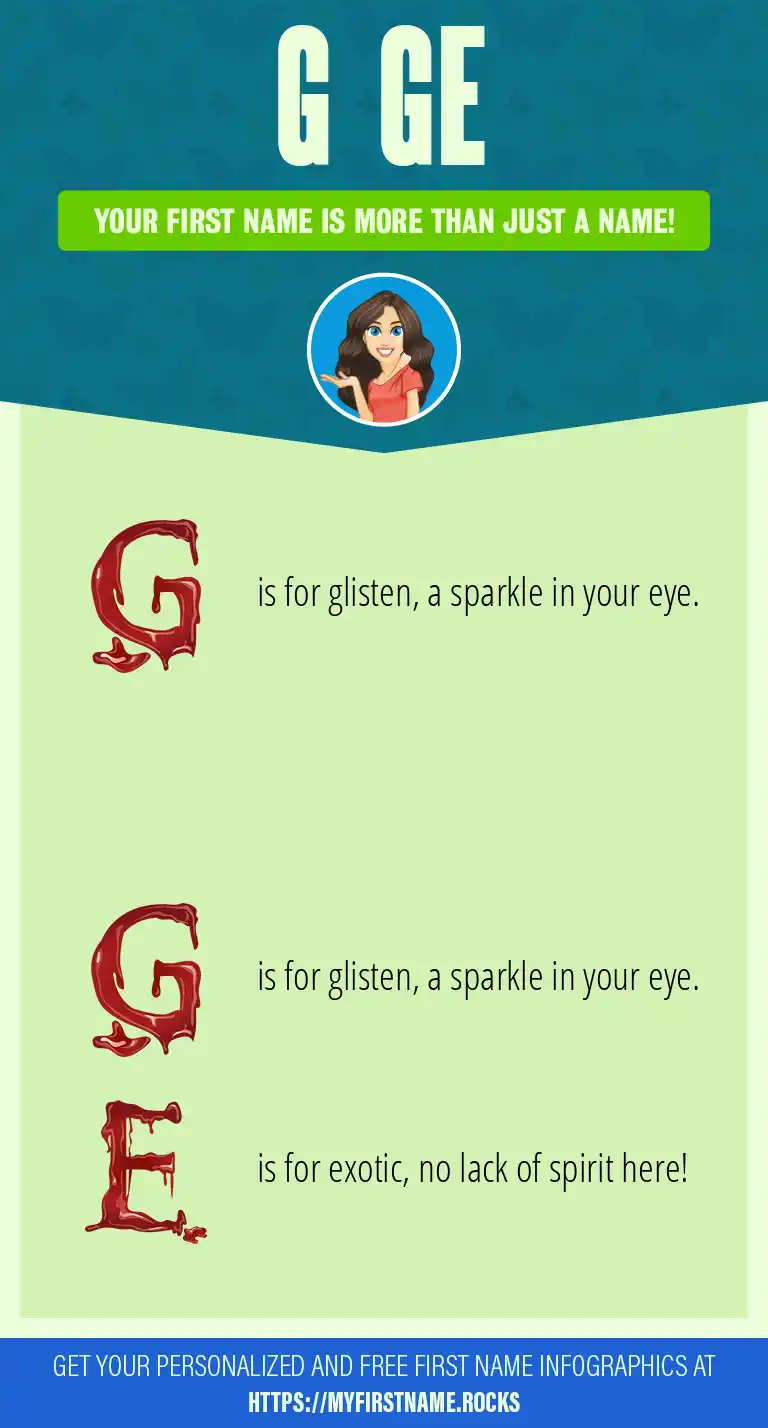 G GE

YOUR FIRST NAME IS MORE THAN JUST A NAME!

G is for glisten, a sparkle in your eye.

G is for glisten, a sparkle in your eye.

E is for exotic, no lack of spirit here!

GET YOUR PERSONALIZED AND FREE FIRST NAME INFOGRAPHICS AT HTTPS://MYFIRSTNAME.ROCKS