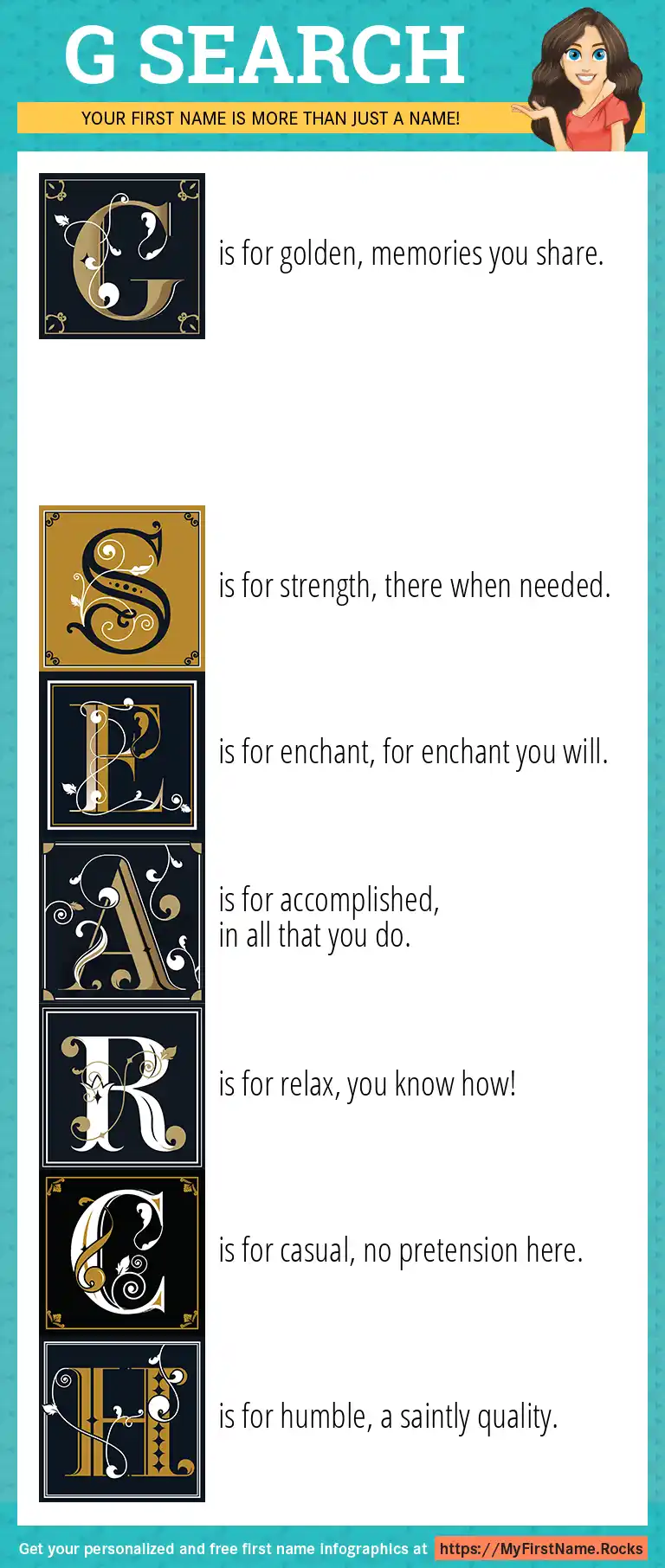 G SEARCH

YOUR FIRST NAME IS MORE THAN JUST A NAME!

G is for golden, memories you share.

S is for strength, there when needed.

E is for enchant, for enchant you will.

A is for accomplished, in all that you do.

R is for relax, you know how!

C is for casual, no pretension here.

H is for humble, a saintly quality.

Get your personalized and free first name infographics at https://MyFirstName.Rocks