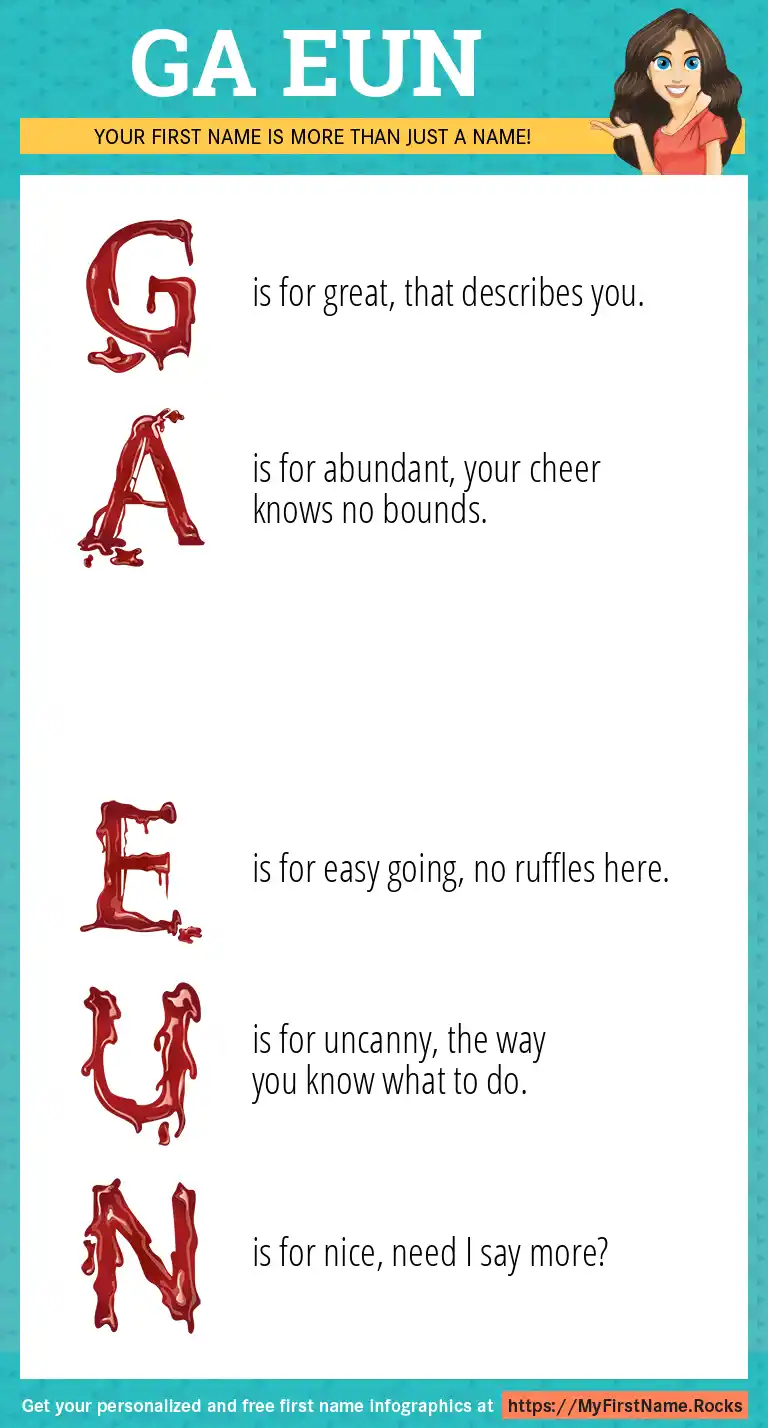 GA EUN

YOUR FIRST NAME IS MORE THAN JUST A NAME!

G is for great, that describes you.

A is for abundant, your cheer knows no bounds.

E is for easy going, no ruffles here.

U is for uncanny, the way you know what to do.

N is for nice, need I say more?

Get your personalized and free first name infographics at https://MyFirstName.Rocks