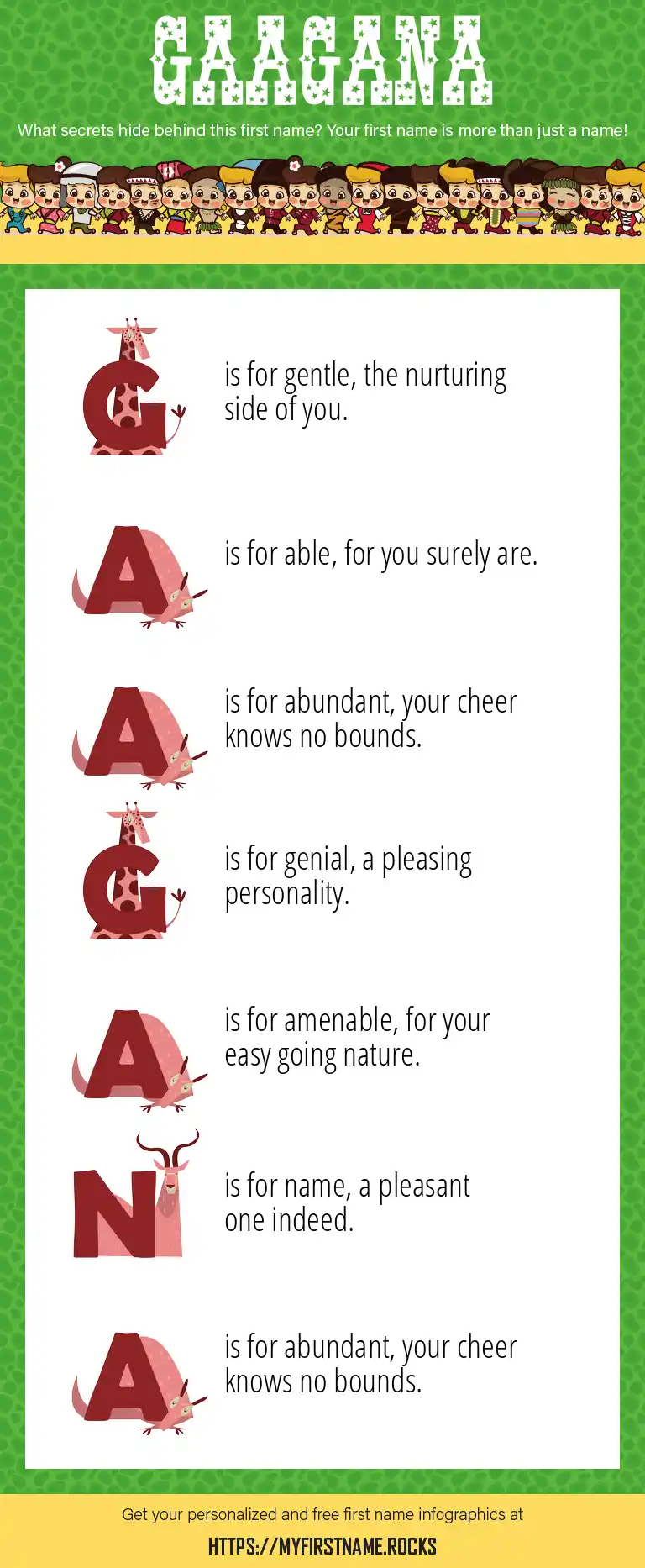 GAAGANA

What secrets hide behind this first name? Your first name is more than just a name!

G is for gentle, the nurturing side of you.

A is for able, for you surely are.

A is for abundant, your cheer knows no bounds.

G is for genial, a pleasing personality.

A is for amenable, for your easy going nature.

N is for name, a pleasant one indeed.

A is for abundant, your cheer knows no bounds.

Get your personalized and free first name infographics at

HTTPS://MYFIRSTNAME.ROCKS