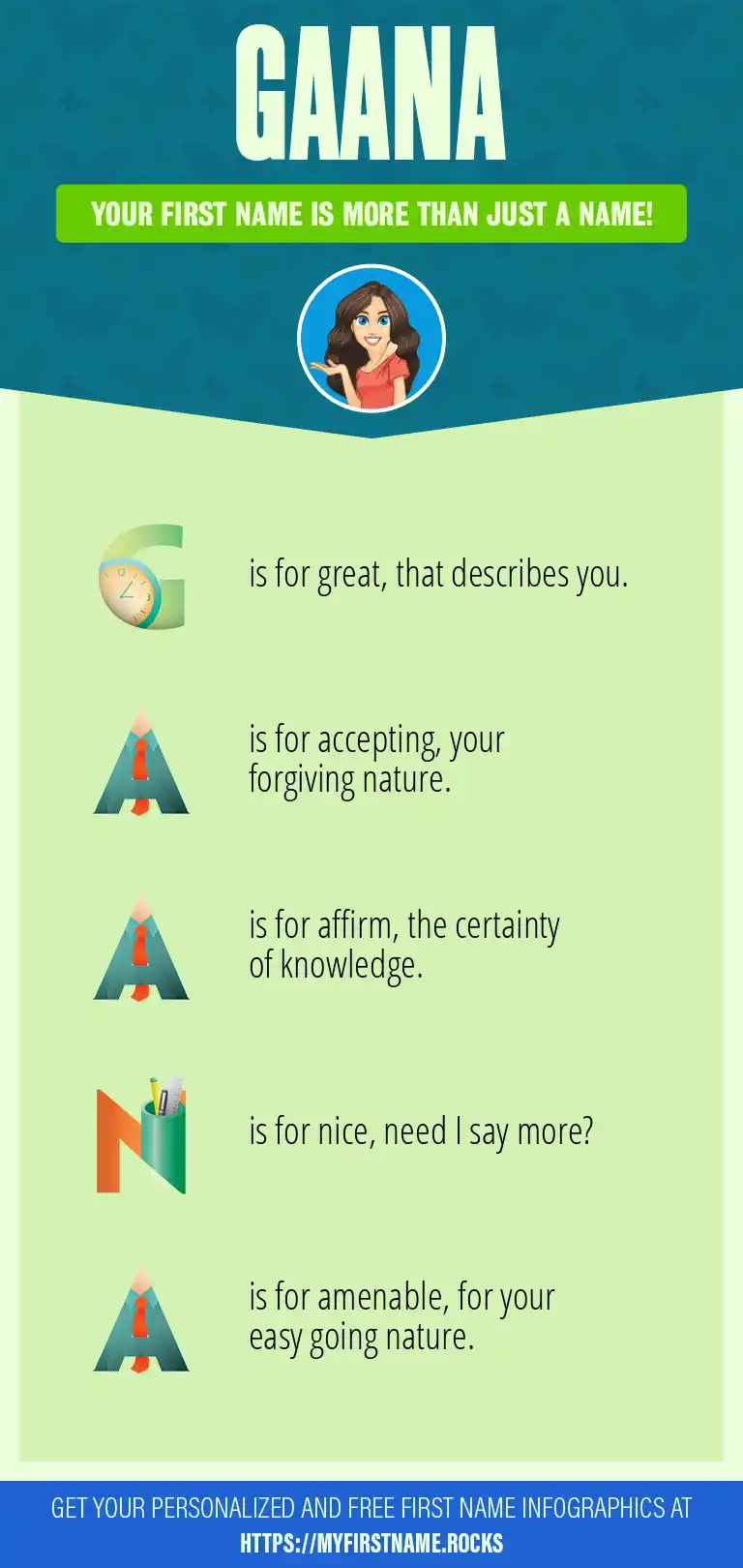 GAANA

YOUR FIRST NAME IS MORE THAN JUST A NAME!

G is for great, that describes you.

A is for accepting, your forgiving nature.

A is for affirm, the certainty of knowledge.

N is for nice, need I say more?

A is for amenable, for your easy going nature.

GET YOUR PERSONALIZED AND FREE FIRST NAME INFOGRAPHICS AT HTTPS://MYFIRSTNAME.ROCKS