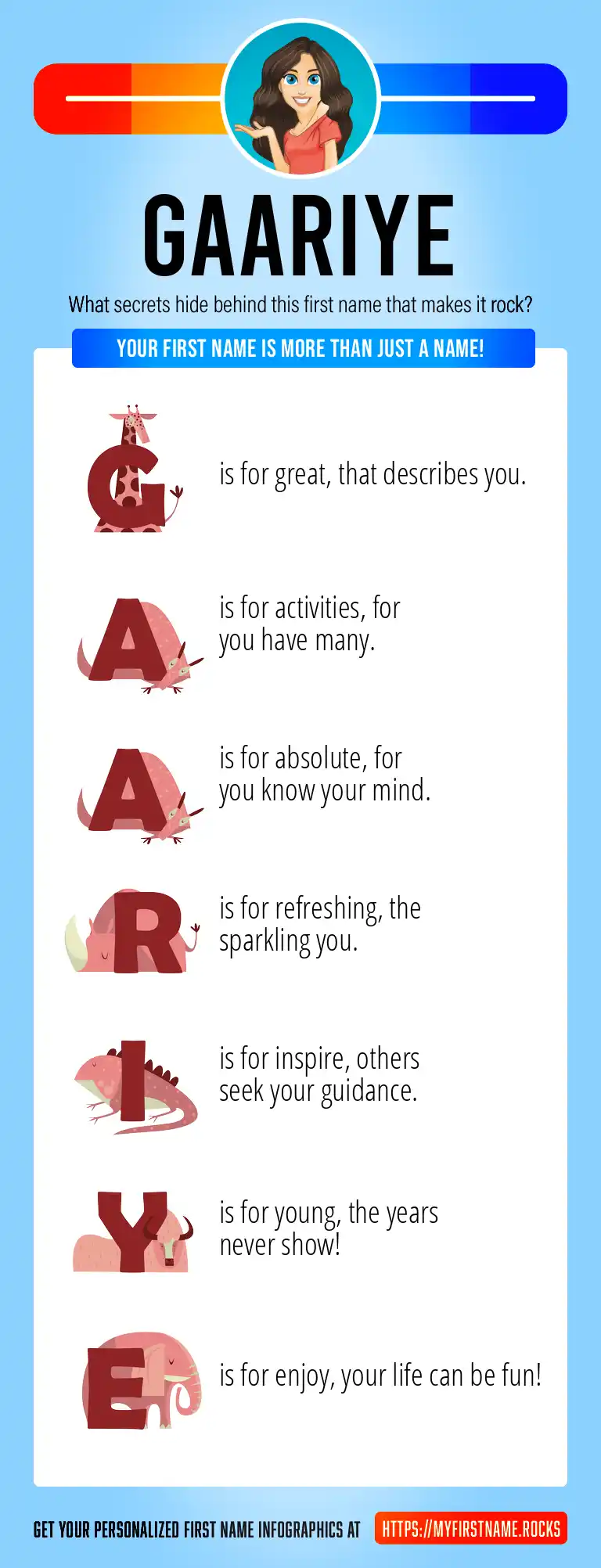 GAARIYE

What secrets hide behind this first name that makes it rock?

YOUR FIRST NAME IS MORE THAN JUST A NAME!

G is for great, that describes you.

A is for activities, for you have many.

A is for absolute, for you know your mind.

R is for refreshing, the sparkling you.

I is for inspire, others seek your guidance.

Y is for young, the years never show!

E is for enjoy, your life can be fun!

GET YOUR PERSONALIZED FIRST NAME INFOGRAPHICS AT HTTPS://MYFIRSTNAME.ROCKS