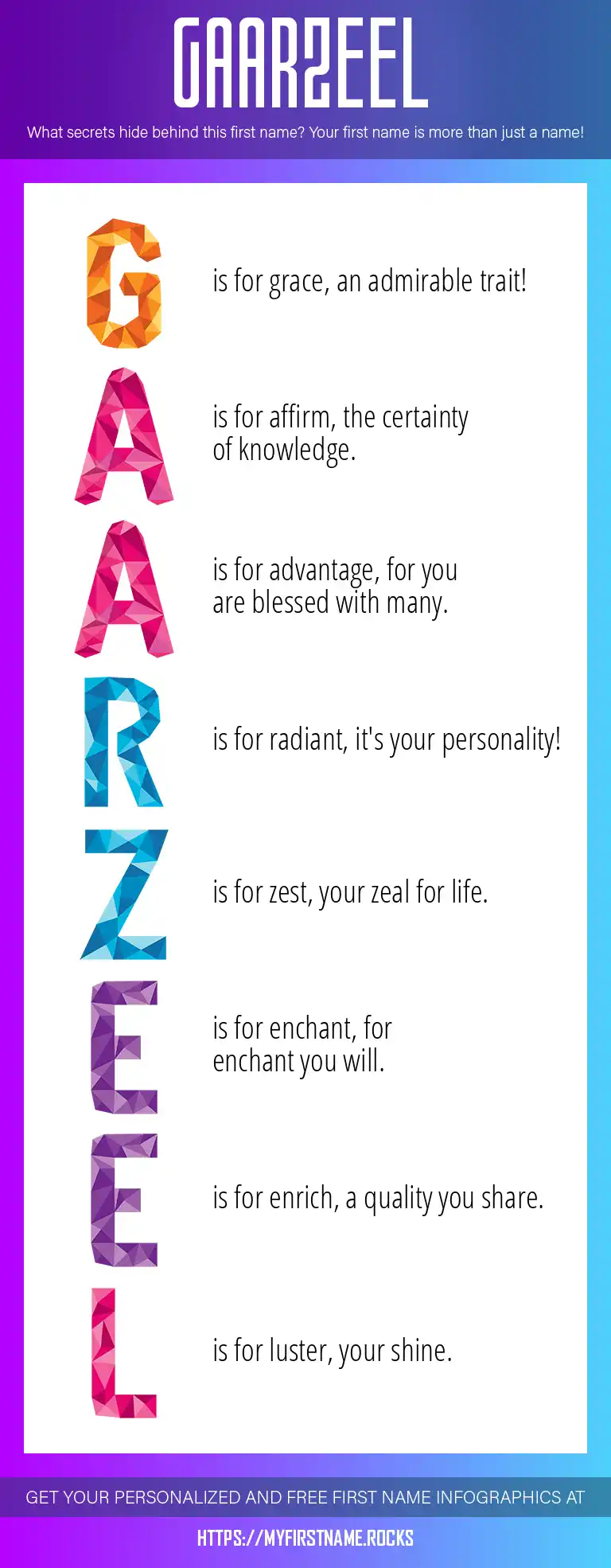 GAARZEEL

What secrets hide behind this first name? Your first name is more than just a name!

G is for grace, an admirable trait!

A is for affirm, the certainty of knowledge.

A is for advantage, for you are blessed with many.

R is for radiant, it's your personality!

Z is for zest, your zeal for life.

E is for enchant, for enchant you will.

E is for enrich, a quality you share.

L is for luster, your shine.

GET YOUR PERSONALIZED AND FREE FIRST NAME INFOGRAPHICS AT

HTTPS://MYFIRSTNAME.ROCKS