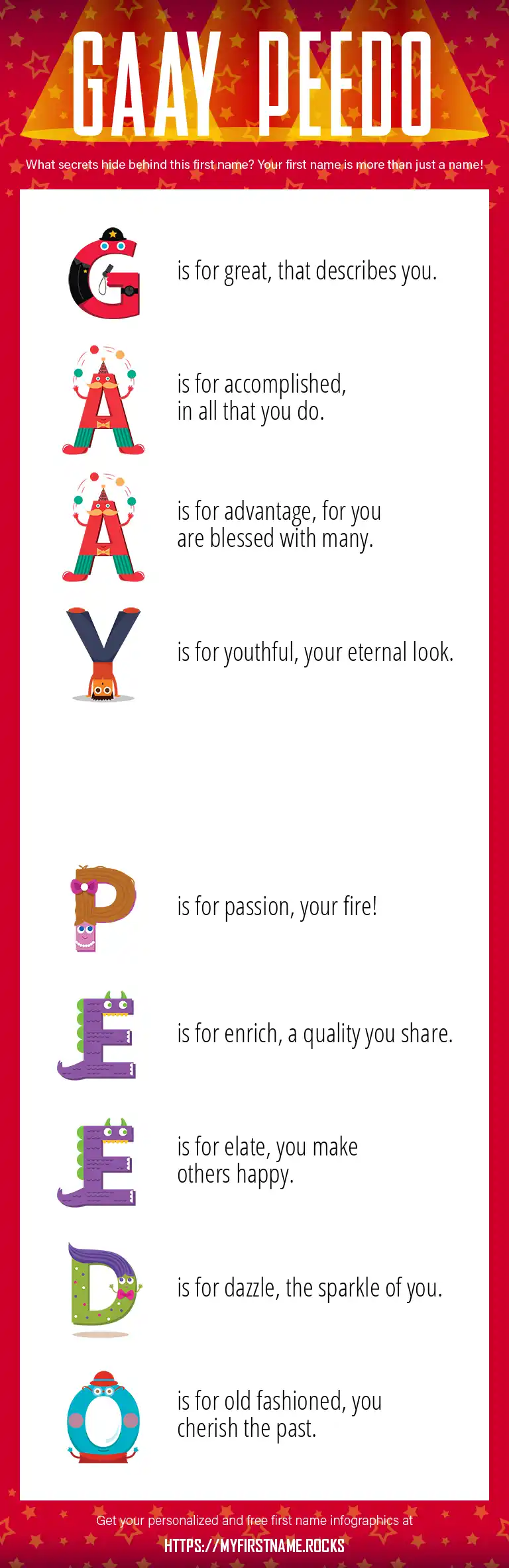 GAAY PEEDO

What secrets hide behind this first name? Your first name is more than just a name!

G is for great, that describes you.

A is for accomplished, in all that you do.

A is for advantage, for you are blessed with many.

Y is for youthful, your eternal look.

P is for passion, your fire!

E is for enrich, a quality you share.

E is for elate, you make others happy.

D is for dazzle, the sparkle of you.

O is for old fashioned, you cherish the past.

Get your personalized and free first name infographics at

HTTPS://MYFIRSTNAME.ROCKS