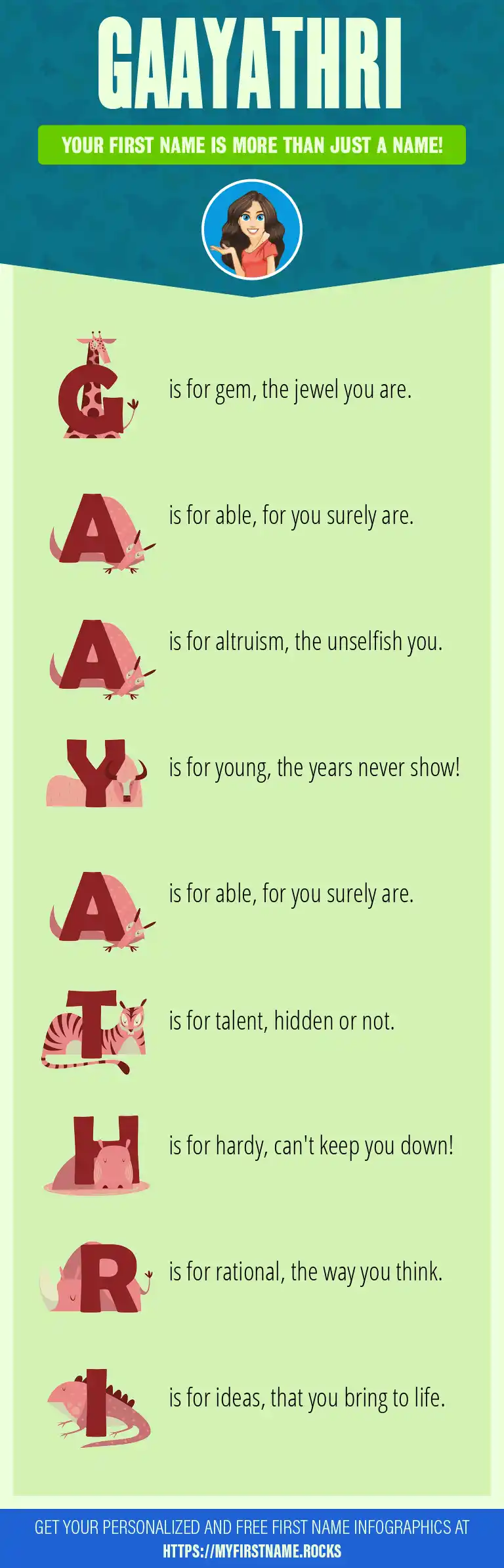 GAAYATHRI

YOUR FIRST NAME IS MORE THAN JUST A NAME!

G is for gem, the jewel you are.

A is for able, for you surely are.

A is for altruism, the unselfish you.

Y is for young, the years never show!

A is for able, for you surely are.

T is for talent, hidden or not.

H is for hardy, can't keep you down!

R is for rational, the way you think.

I is for ideas, that you bring to life.

GET YOUR PERSONALIZED AND FREE FIRST NAME INFOGRAPHICS AT
HTTPS://MYFIRSTNAME.ROCKS