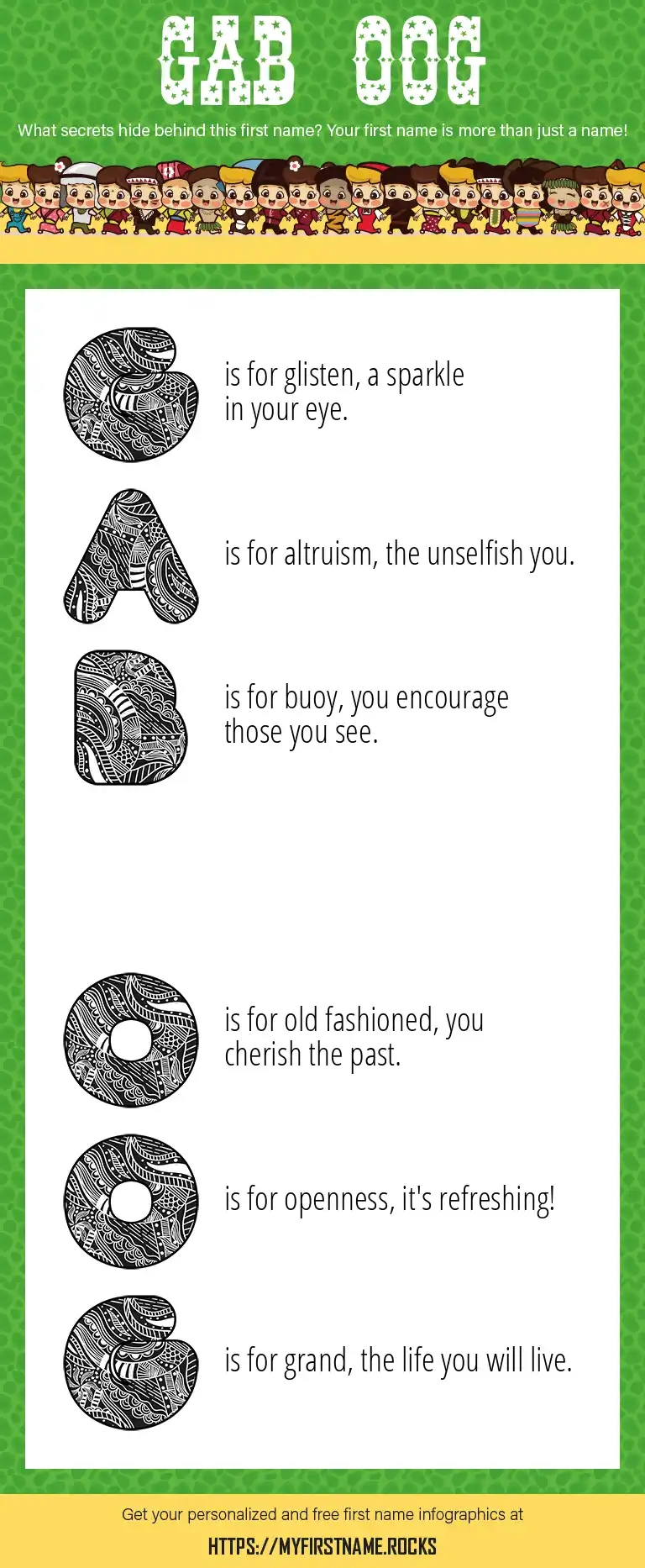 GAB OOG

What secrets hide behind this first name? Your first name is more than just a name!

G is for glisten, a sparkle in your eye.

A is for altruism, the unselfish you.

B is for buoy, you encourage those you see.

O is for old fashioned, you cherish the past.

O is for openness, it's refreshing!

G is for grand, the life you will live.

Get your personalized and free first name infographics at

HTTPS://MYFIRSTNAME.ROCKS