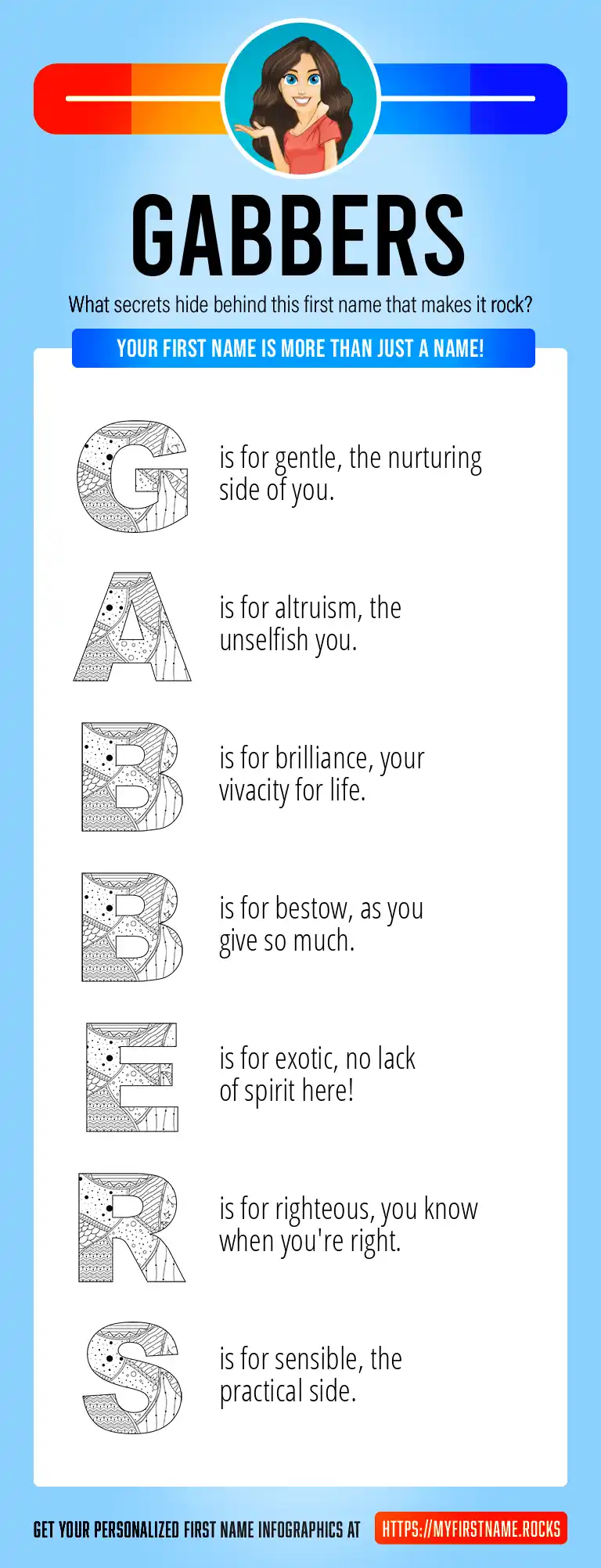 GABBERS

What secrets hide behind this first name that makes it rock?

YOUR FIRST NAME IS MORE THAN JUST A NAME!

G is for gentle, the nurturing side of you.

A is for altruism, the unselfish you.

B is for brilliance, your vivacity for life.

B is for bestow, as you give so much.

E is for exotic, no lack of spirit here!

R is for righteous, you know when you're right.

S is for sensible, the practical side.

GET YOUR PERSONALIZED FIRST NAME INFOGRAPHICS AT HTTPS://MYFIRSTNAME.ROCKS