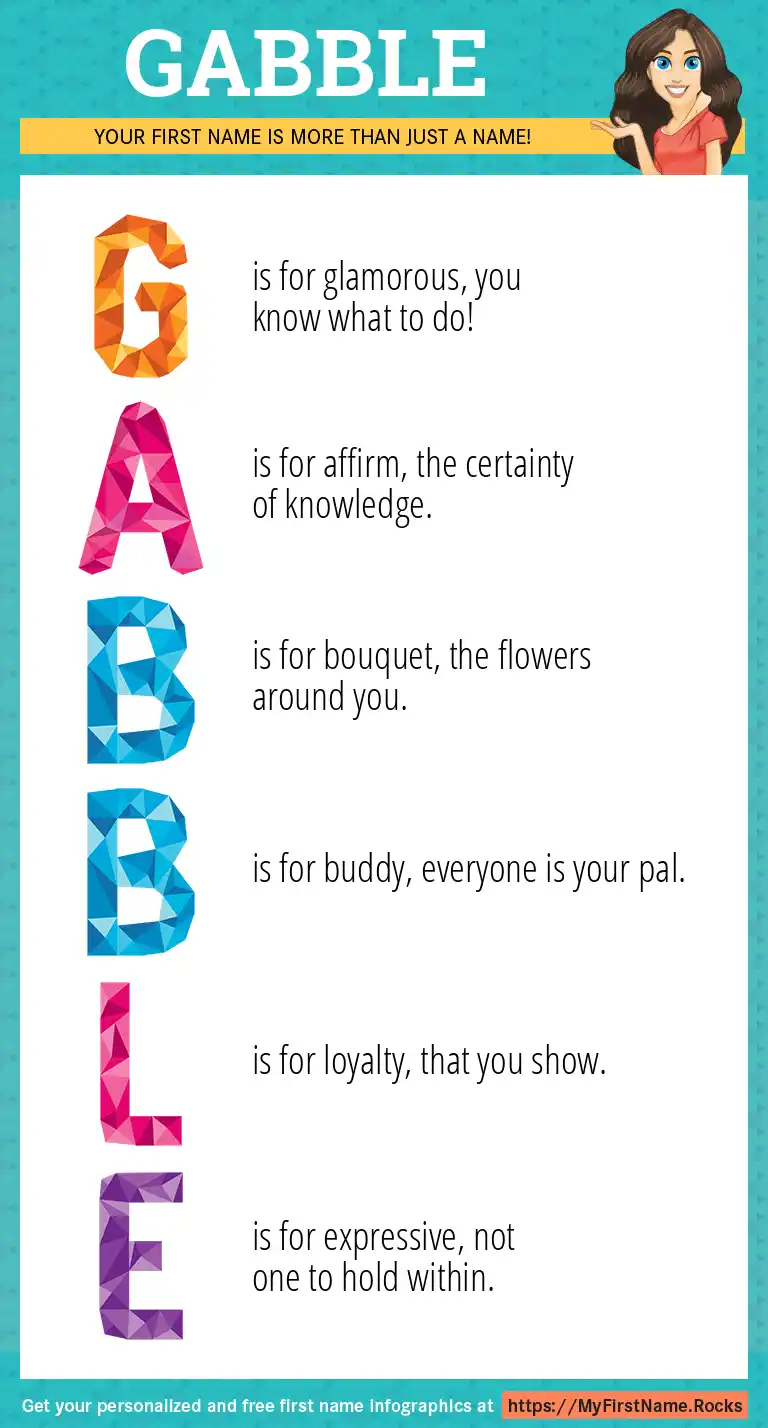 GABBLE

YOUR FIRST NAME IS MORE THAN JUST A NAME!

G is for glamorous, you know what to do!

A is for affirm, the certainty of knowledge.

B is for bouquet, the flowers around you.

B is for buddy, everyone is your pal.

L is for loyalty, that you show.

E is for expressive, not one to hold within.

Get your personalized and free first name infographics at https://MyFirstName.Rocks