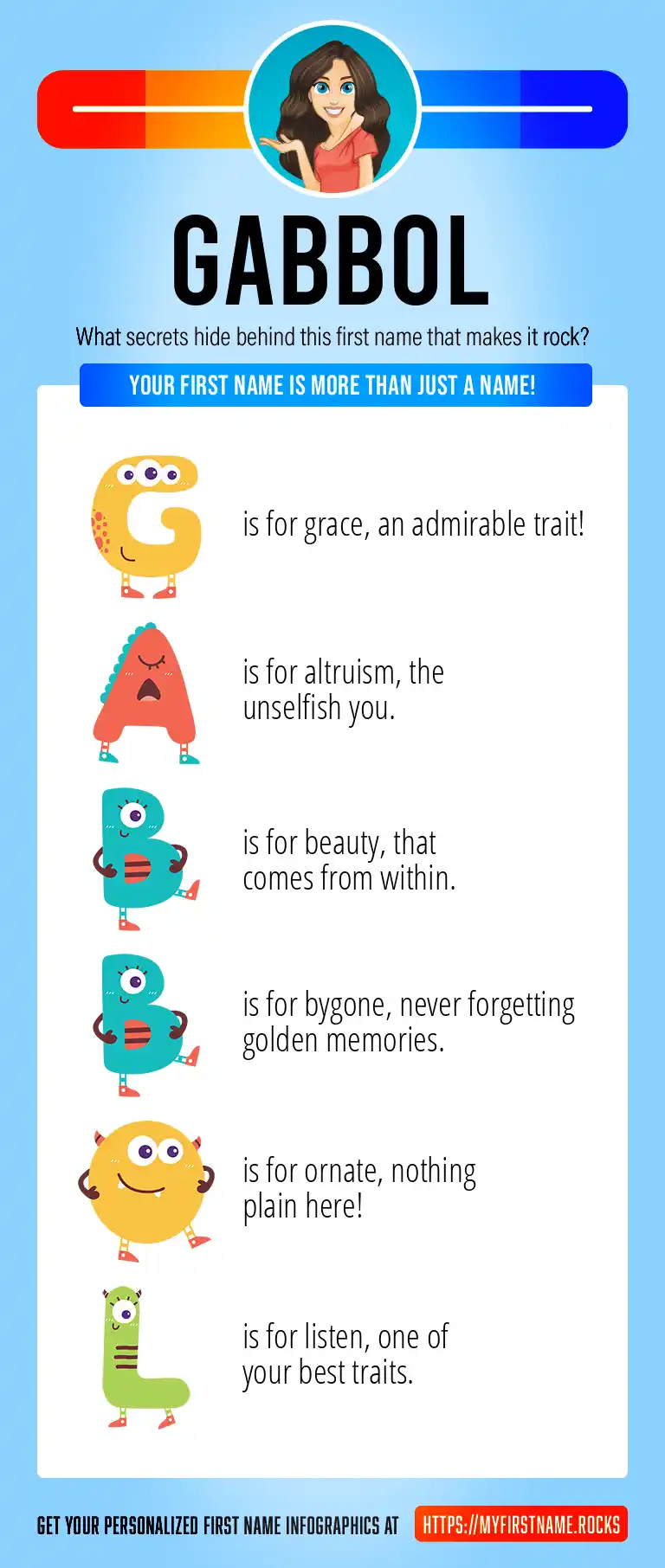 GABBOL

What secrets hide behind this first name that makes it rock?

YOUR FIRST NAME IS MORE THAN JUST A NAME!

G is for grace, an admirable trait!

A is for altruism, the unselfish you.

B is for beauty, that comes from within.

B is for bygone, never forgetting golden memories.

O is for ornate, nothing plain here!

L is for listen, one of your best traits.

GET YOUR PERSONALIZED FIRST NAME INFOGRAPHICS AT HTTPS://MYFIRSTNAME.ROCKS