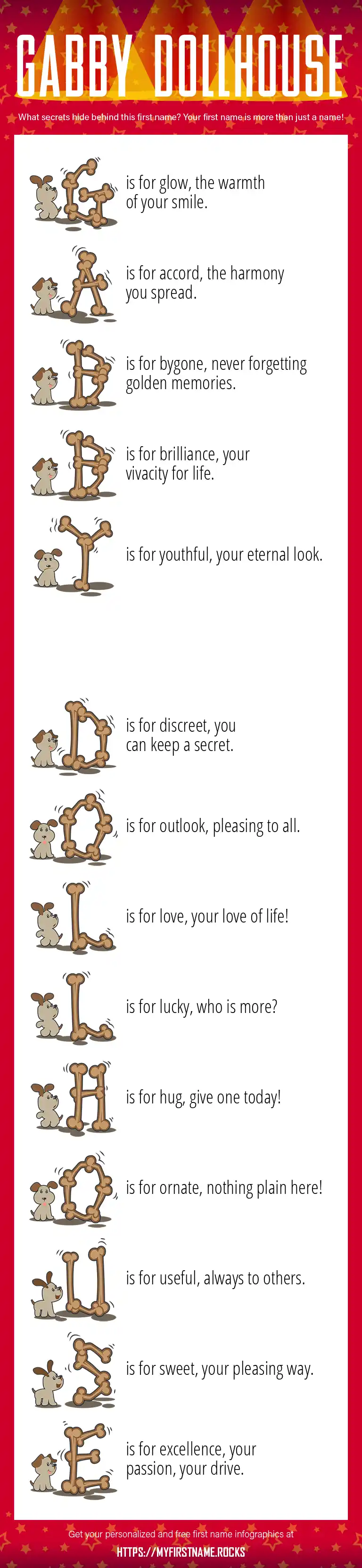 GABBY DOLLHOUSE

What secrets hide behind this first name? Your first name is more than just a name!

G is for glow, the warmth of your smile.

A is for accord, the harmony you spread.

B is for bygone, never forgetting golden memories.

B is for brilliance, your vivacity for life.

Y is for youthful, your eternal look.

D is for discreet, you can keep a secret.

O is for outlook, pleasing to all.

L is for love, your love of life!

L is for lucky, who is more?

H is for hug, give one today!

O is for ornate, nothing plain here!

U is for useful, always to others.

S is for sweet, your pleasing way.

E is for excellence, your passion, your drive.

Get your personalized and free first name infographics at
HTTPS://MYFIRSTNAME.ROCKS