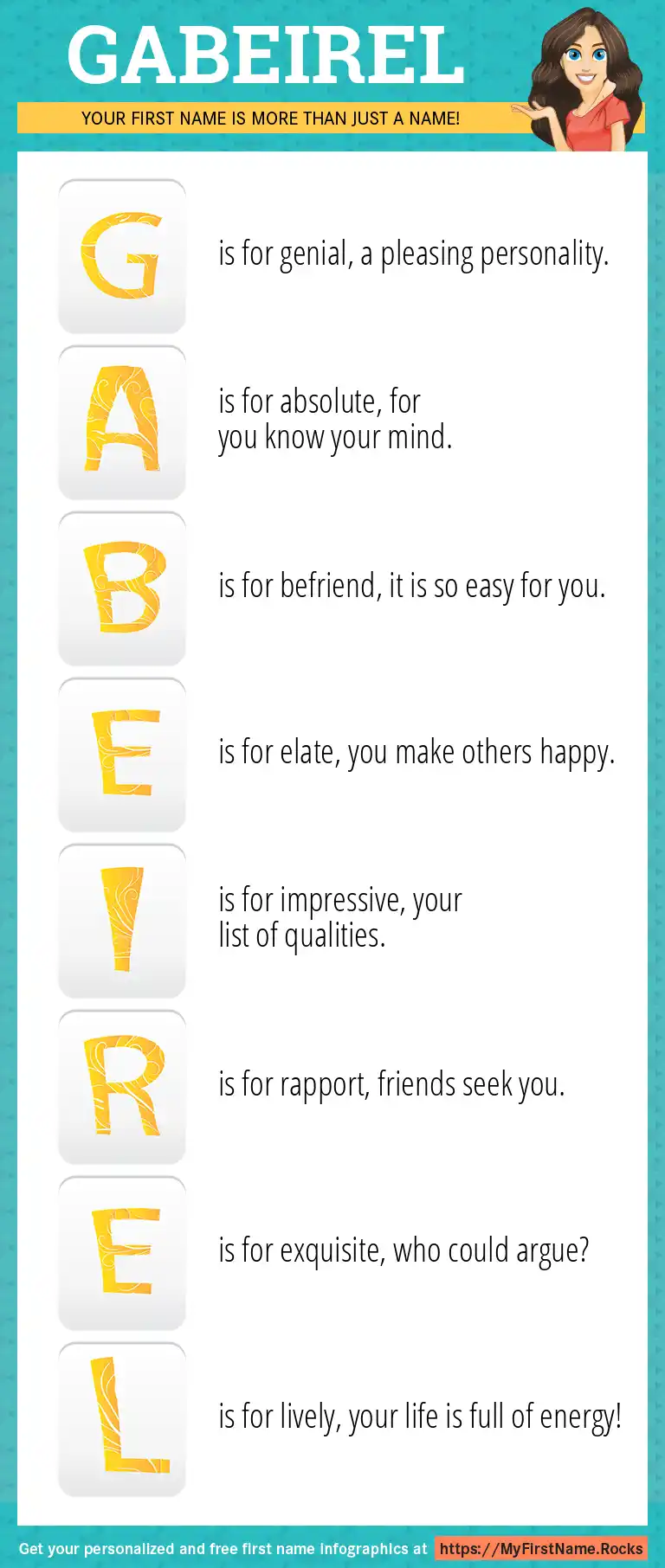 GABEIREL

YOUR FIRST NAME IS MORE THAN JUST A NAME!

G is for genial, a pleasing personality.

A is for absolute, for you know your mind.

B is for befriend, it is so easy for you.

E is for elate, you make others happy.

I is for impressive, your list of qualities.

R is for rapport, friends seek you.

E is for exquisite, who could argue?

L is for lively, your life is full of energy!

Get your personalized and free first name infographics at https://MyFirstName.Rocks