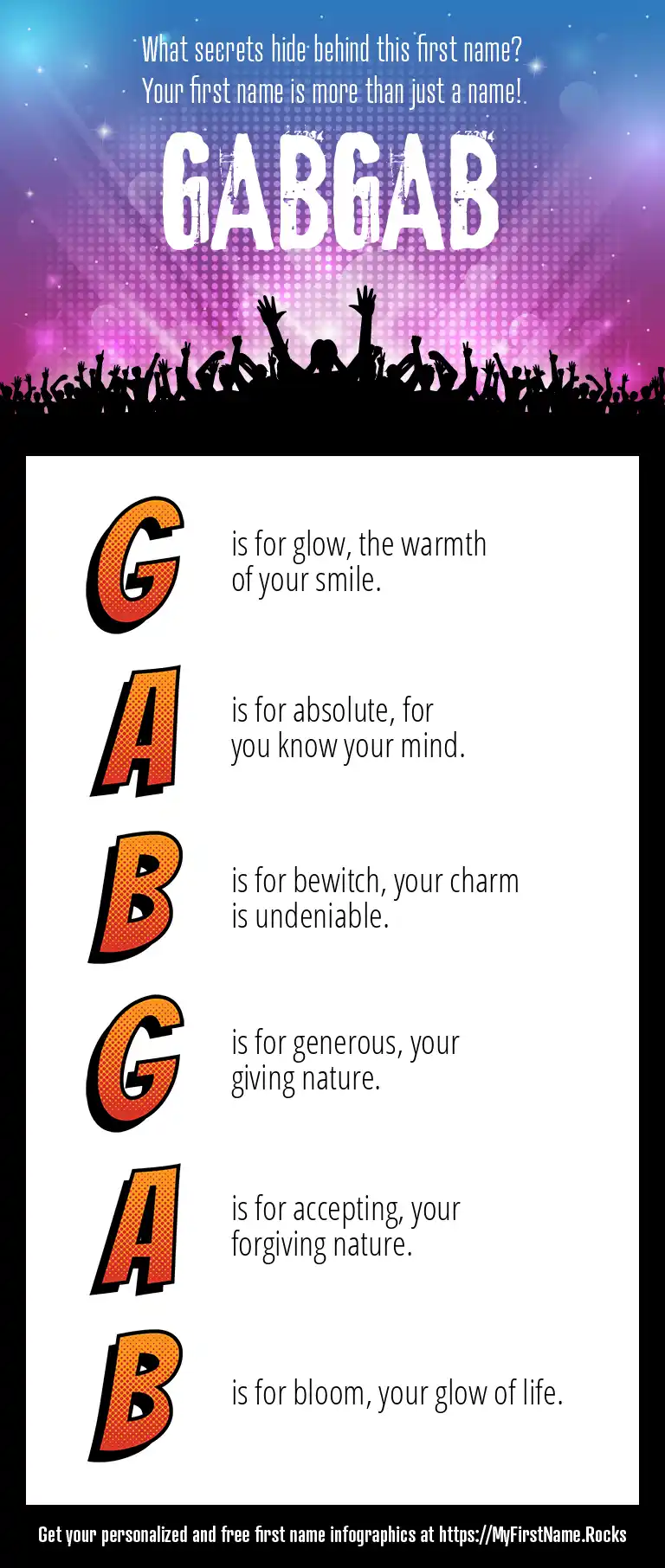 What secrets hide behind this first name?
Your first name is more than just a name!

GABGAB

G is for glow, the warmth of your smile.

A is for absolute, for you know your mind.

B is for bewitch, your charm is undeniable.

G is for generous, your giving nature.

A is for accepting, your forgiving nature.

B is for bloom, your glow of life.

Get your personalized and free first name infographics at https://MyFirstName.Rocks