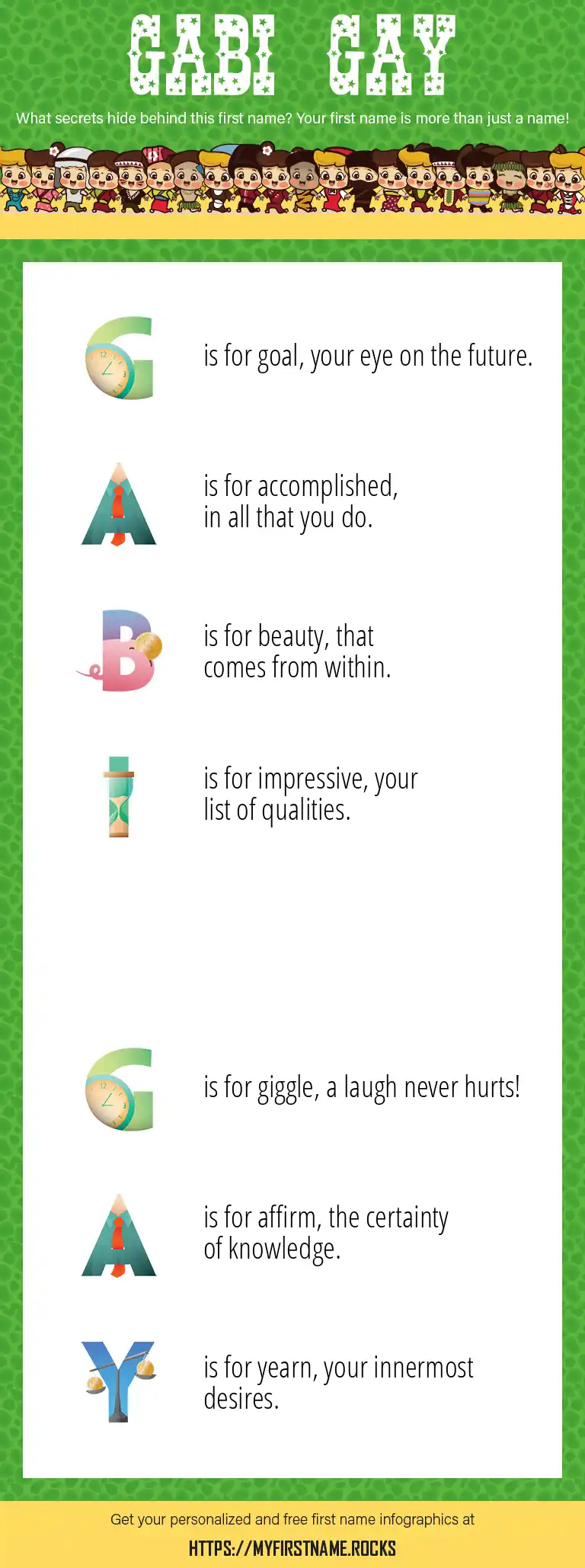 GABI GAY

What secrets hide behind this first name? Your first name is more than just a name!

G is for goal, your eye on the future.

A is for accomplished, in all that you do.

B is for beauty, that comes from within.

I is for impressive, your list of qualities.

G is for giggle, a laugh never hurts!

A is for affirm, the certainty of knowledge.

Y is for yearn, your innermost desires.

Get your personalized and free first name infographics at

HTTPS://MYFIRSTNAME.ROCKS