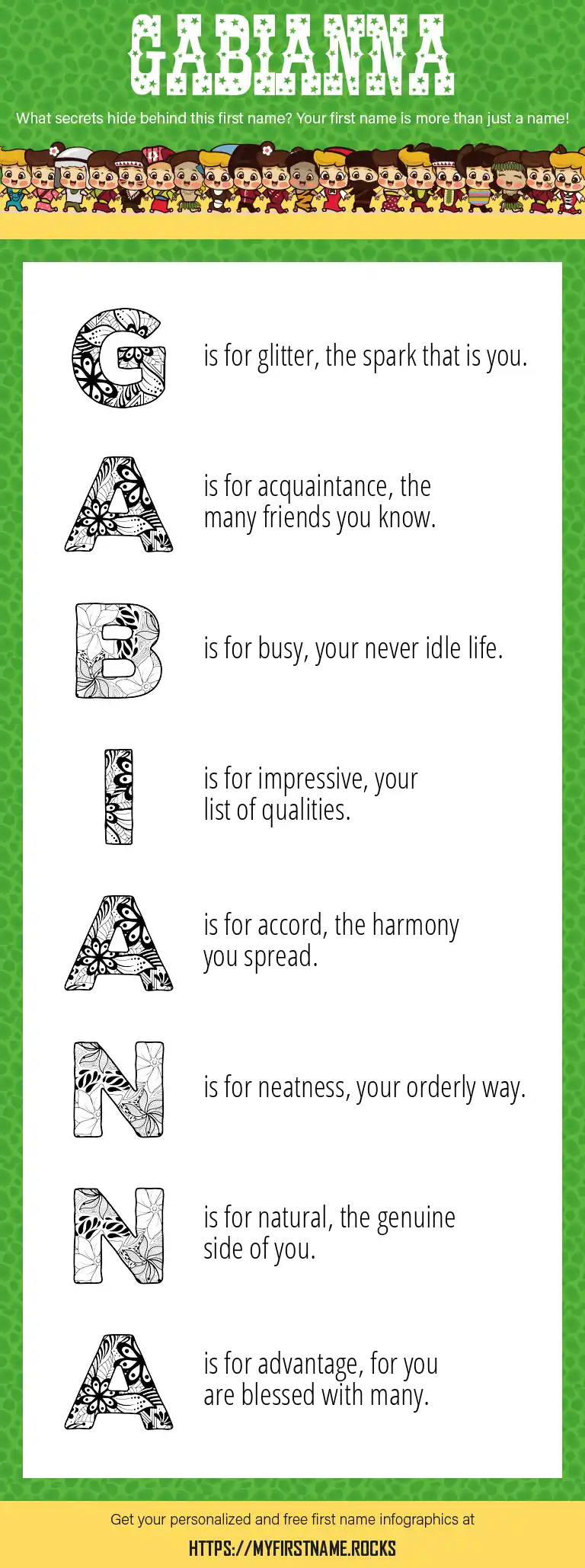 GABIANNA

What secrets hide behind this first name? Your first name is more than just a name!

G is for glitter, the spark that is you.

A is for acquaintance, the many friends you know.

B is for busy, your never idle life.

I is for impressive, your list of qualities.

A is for accord, the harmony you spread.

N is for neatness, your orderly way.

N is for natural, the genuine side of you.

A is for advantage, for you are blessed with many.

Get your personalized and free first name infographics at

HTTPS://MYFIRSTNAME.ROCKS