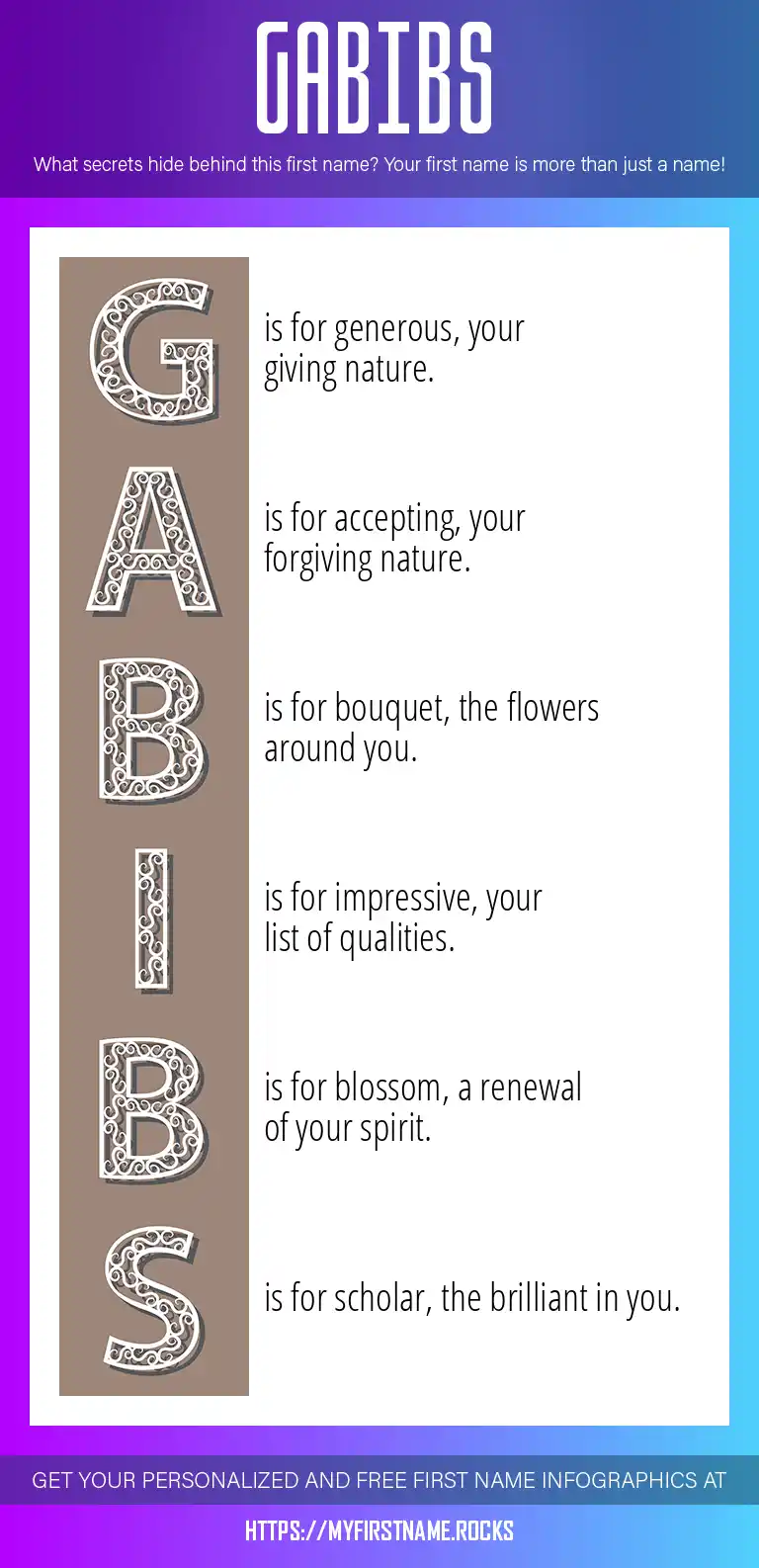 GABIBS

What secrets hide behind this first name? Your first name is more than just a name!

G is for generous, your giving nature.

A is for accepting, your forgiving nature.

B is for bouquet, the flowers around you.

I is for impressive, your list of qualities.

B is for blossom, a renewal of your spirit.

S is for scholar, the brilliant in you.

GET YOUR PERSONALIZED AND FREE FIRST NAME INFOGRAPHICS AT

HTTPS://MYFIRSTNAME.ROCKS