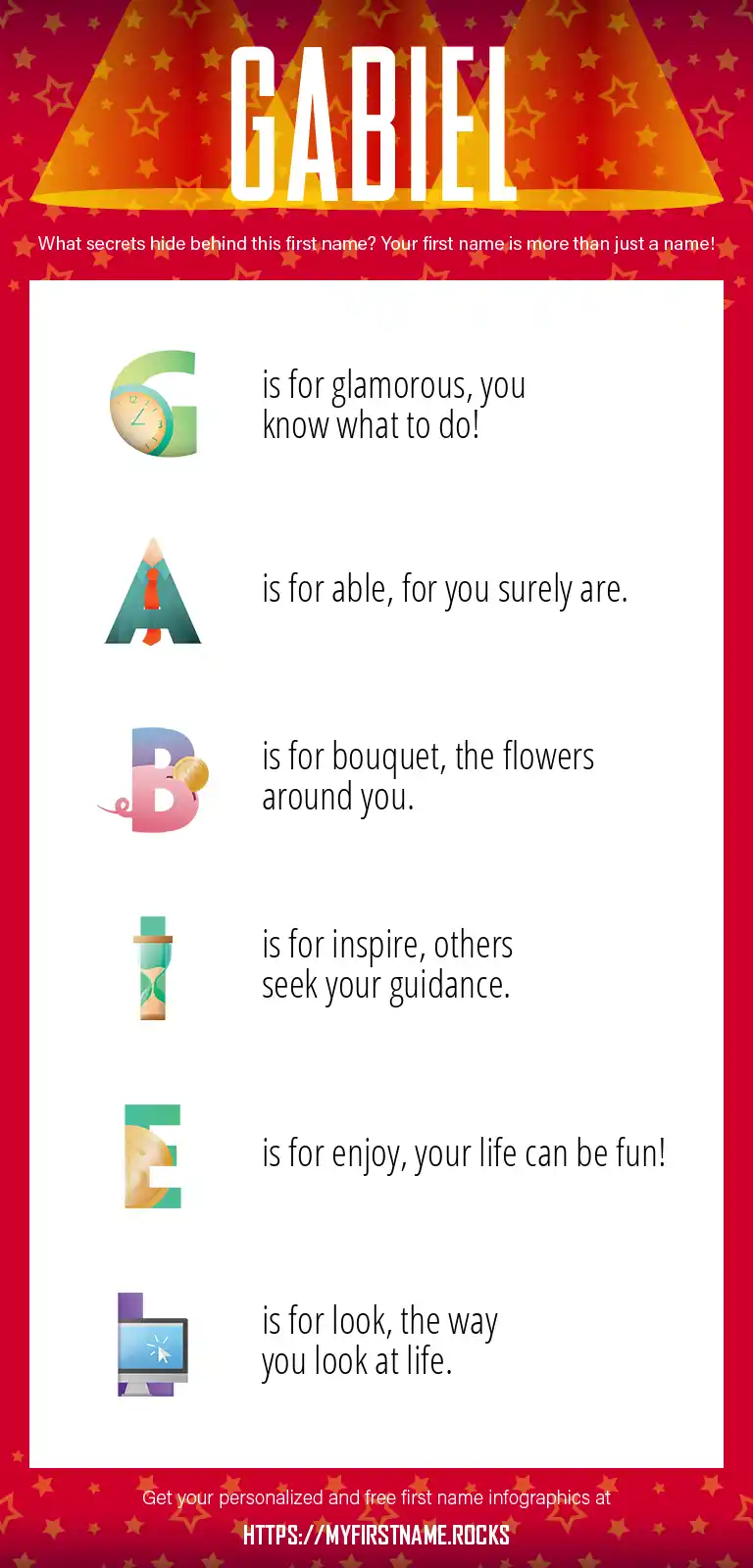 GABIEL

What secrets hide behind this first name? Your first name is more than just a name!

G is for glamorous, you know what to do!

A is for able, for you surely are.

B is for bouquet, the flowers around you.

I is for inspire, others seek your guidance.

E is for enjoy, your life can be fun!

L is for look, the way you look at life.

Get your personalized and free first name infographics at

HTTPS://MYFIRSTNAME.ROCKS