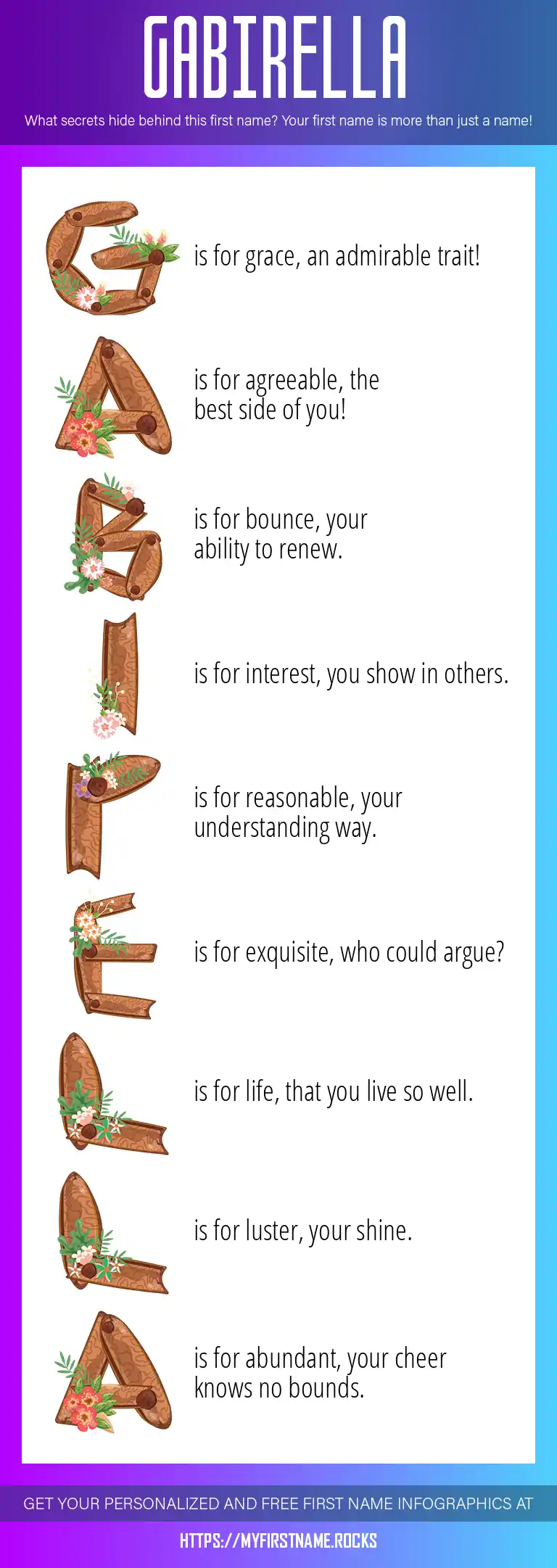 GABIRELLA

What secrets hide behind this first name? Your first name is more than just a name!

G is for grace, an admirable trait!

A is for agreeable, the best side of you!

B is for bounce, your ability to renew.

I is for interest, you show in others.

R is for reasonable, your understanding way.

E is for exquisite, who could argue?

L is for life, that you live so well.

L is for luster, your shine.

A is for abundant, your cheer knows no bounds.

GET YOUR PERSONALIZED AND FREE FIRST NAME INFOGRAPHICS AT

HTTPS://MYFIRSTNAME.ROCKS