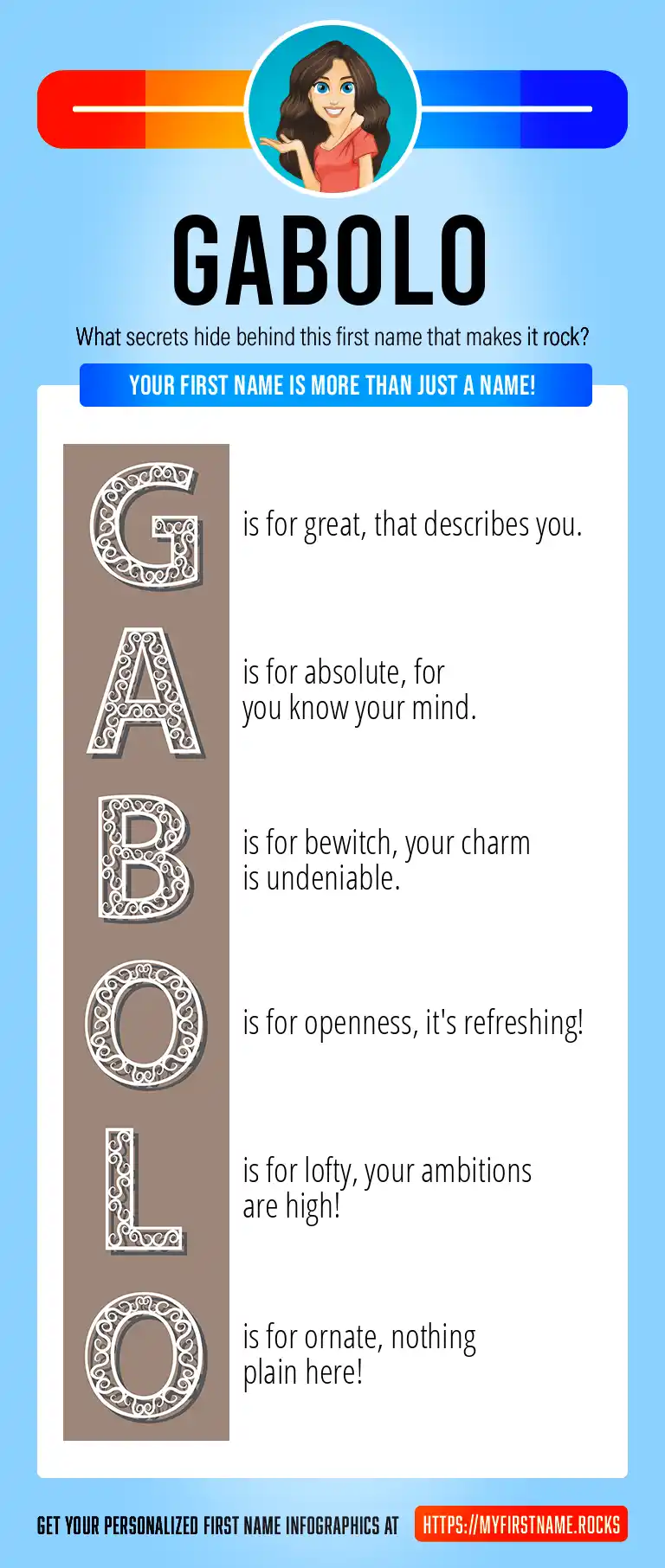 GABOLO

What secrets hide behind this first name that makes it rock?

YOUR FIRST NAME IS MORE THAN JUST A NAME!

G is for great, that describes you.

A is for absolute, for you know your mind.

B is for bewitch, your charm is undeniable.

O is for openness, it's refreshing!

L is for lofty, your ambitions are high!

O is for ornate, nothing plain here!

GET YOUR PERSONALIZED FIRST NAME INFOGRAPHICS AT HTTPS://MYFIRSTNAME.ROCKS