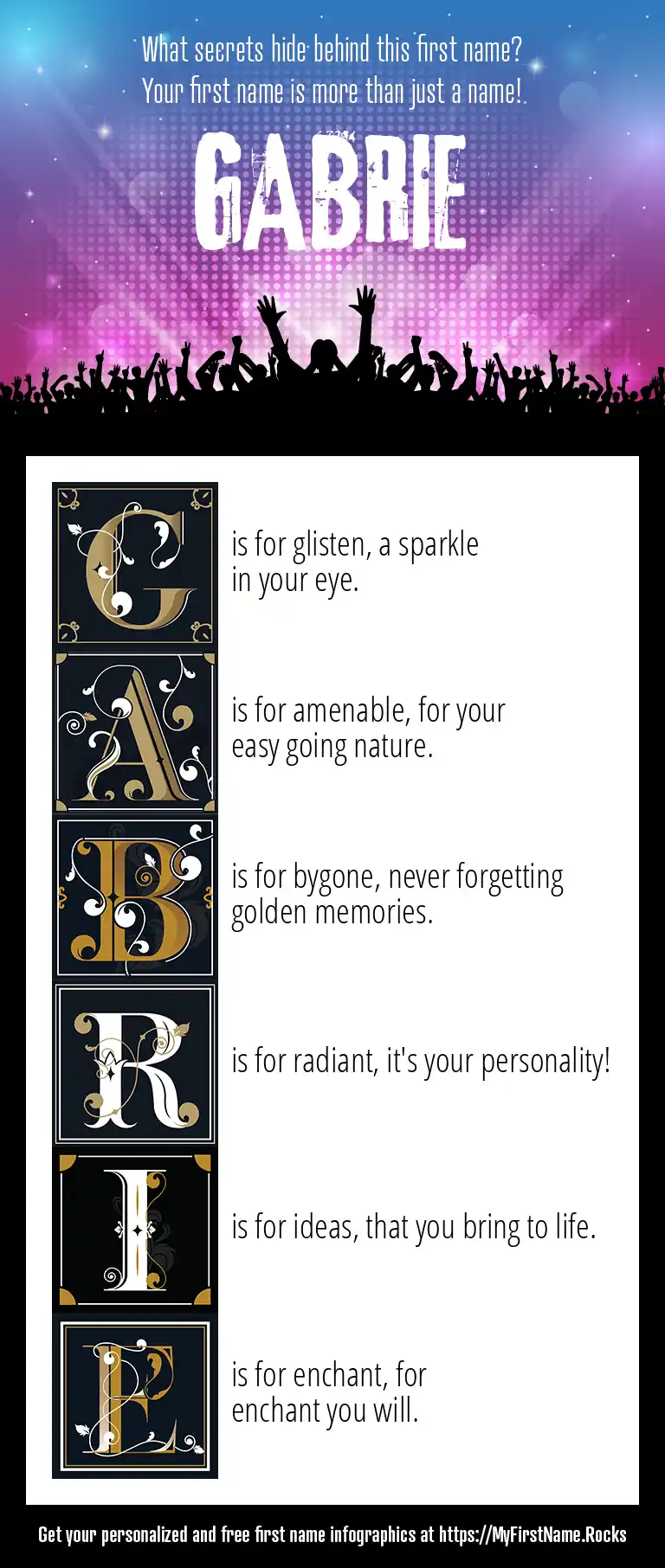 What secrets hide behind this first name?
Your first name is more than just a name!

GABRIE

G is for glisten, a sparkle in your eye.

A is for amenable, for your easy going nature.

B is for bygone, never forgetting golden memories.

R is for radiant, it's your personality!

I is for ideas, that you bring to life.

E is for enchant, for enchant you will.

Get your personalized and free first name infographics at https://MyFirstName.Rocks