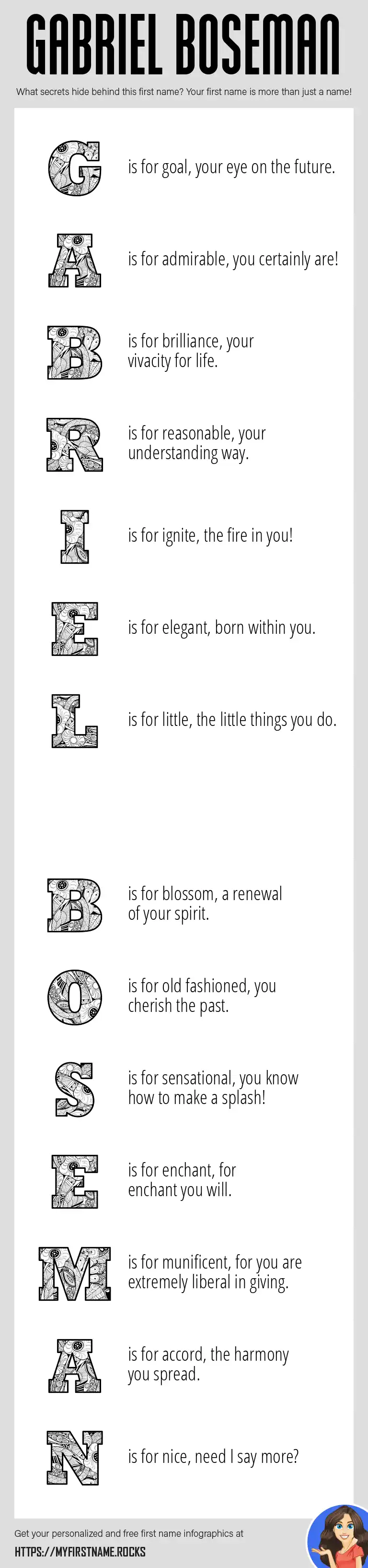 GABRIEL BOSEMAN

What secrets hide behind this first name? Your first name is more than just a name!

G is for goal, your eye on the future.

A is for admirable, you certainly are!

B is for brilliance, your vivacity for life.

R is for reasonable, your understanding way.

I is for ignite, the fire in you!

E is for elegant, born within you.

L is for little, the little things you do.

B is for blossom, a renewal of your spirit.

O is for old fashioned, you cherish the past.

S is for sensational, you know how to make a splash!

E is for enchant, for enchant you will.

M is for munificent, for you are extremely liberal in giving.

A is for accord, the harmony you spread.

N is for nice, need I say more?

Get your personalized and free first name infographics at

HTTPS://MYFIRSTNAME.ROCKS