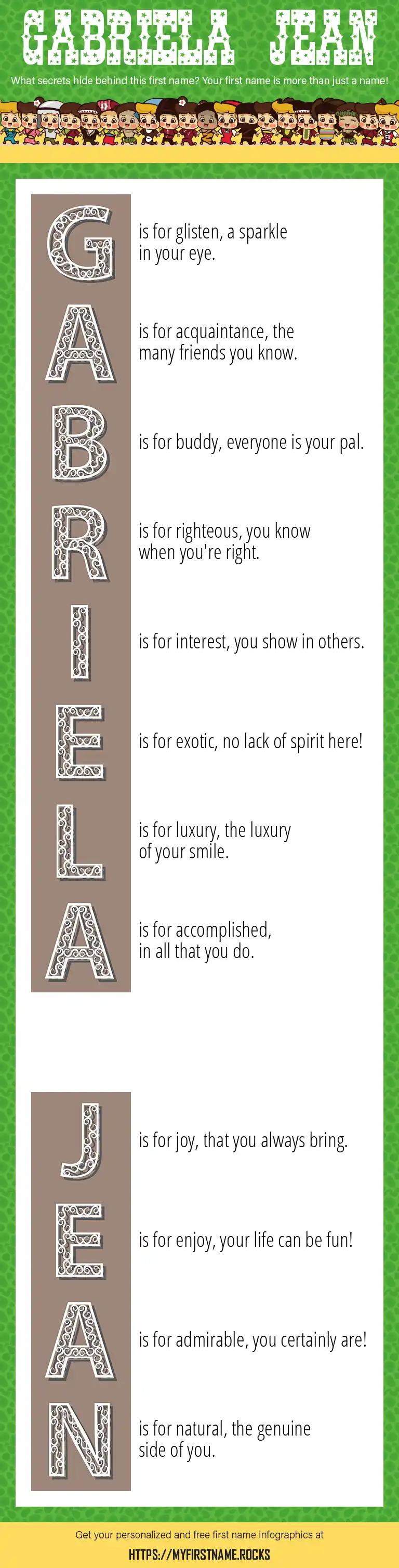 GABRIELA JEAN

What secrets hide behind this first name? Your first name is more than just a name!

G is for glisten, a sparkle in your eye.

A is for acquaintance, the many friends you know.

B is for buddy, everyone is your pal.

R is for righteous, you know when you're right.

I is for interest, you show in others.

E is for exotic, no lack of spirit here!

L is for luxury, the luxury of your smile.

A is for accomplished, in all that you do.

J is for joy, that you always bring.

E is for enjoy, your life can be fun!

A is for admirable, you certainly are!

N is for natural, the genuine side of you.

Get your personalized and free first name infographics at

HTTPS://MYFIRSTNAME.ROCKS