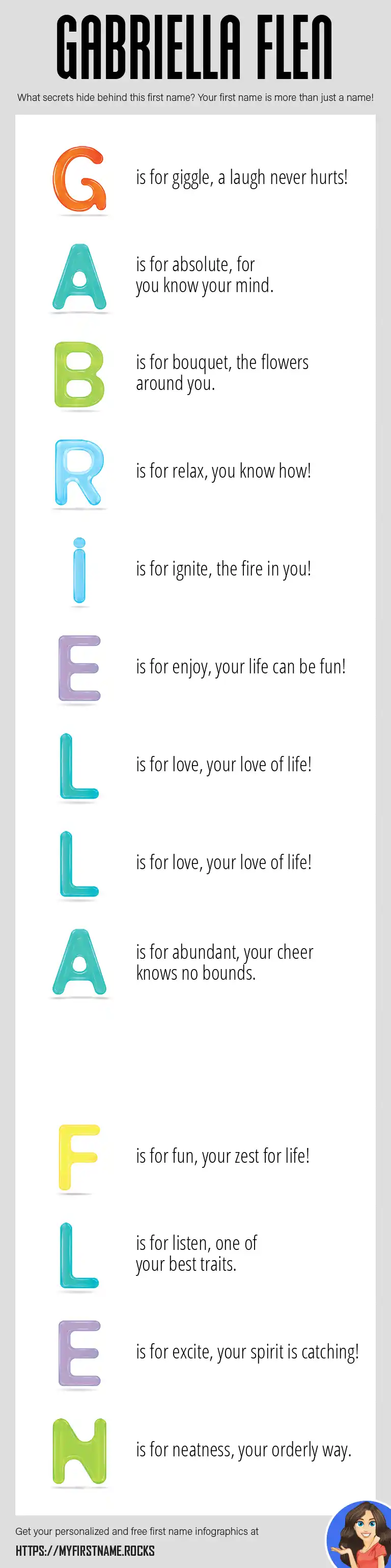 GABRIELLA FLEN

What secrets hide behind this first name? Your first name is more than just a name!

G is for giggle, a laugh never hurts!

A is for absolute, for you know your mind.

B is for bouquet, the flowers around you.

R is for relax, you know how!

I is for ignite, the fire in you!

E is for enjoy, your life can be fun!

L is for love, your love of life!

L is for love, your love of life!

A is for abundant, your cheer knows no bounds.

F is for fun, your zest for life!

L is for listen, one of your best traits.

E is for excite, your spirit is catching!

N is for neatness, your orderly way.

Get your personalized and free first name infographics at

HTTPS://MYFIRSTNAME.ROCKS