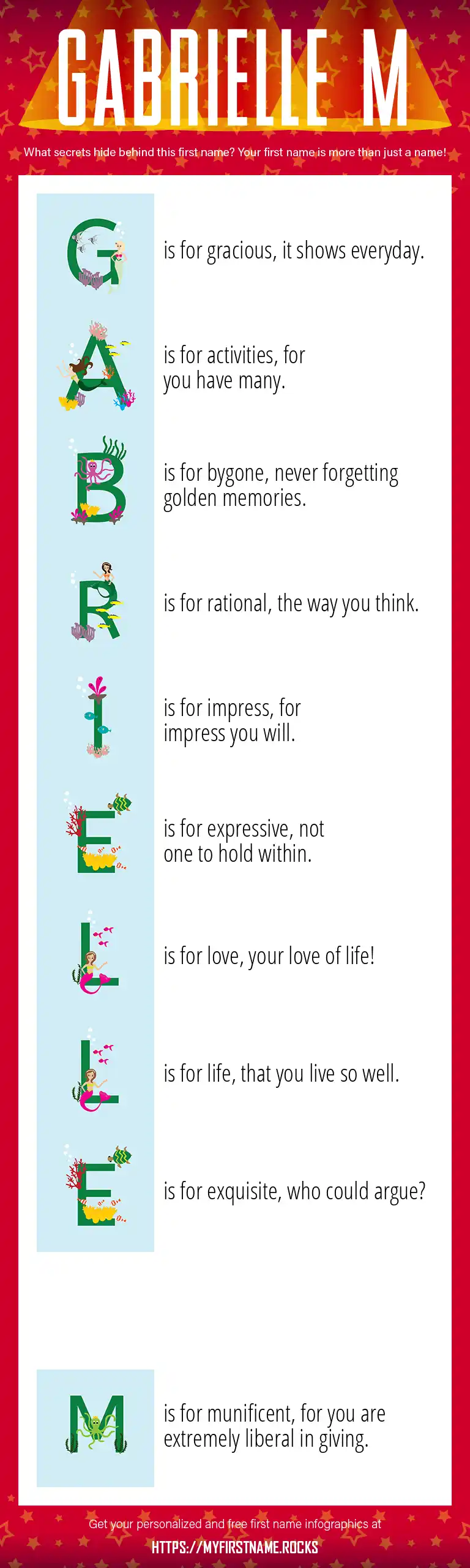 GABRIELLE M

What secrets hide behind this first name? Your first name is more than just a name!

G is for gracious, it shows everyday.

A is for activities, for you have many.

B is for bygone, never forgetting golden memories.

R is for rational, the way you think.

I is for impress, for impress you will.

E is for expressive, not one to hold within.

L is for love, your love of life!

L is for life, that you live so well.

E is for exquisite, who could argue?

M is for munificent, for you are extremely liberal in giving.

Get your personalized and free first name infographics at

HTTPS://MYFIRSTNAME.ROCKS