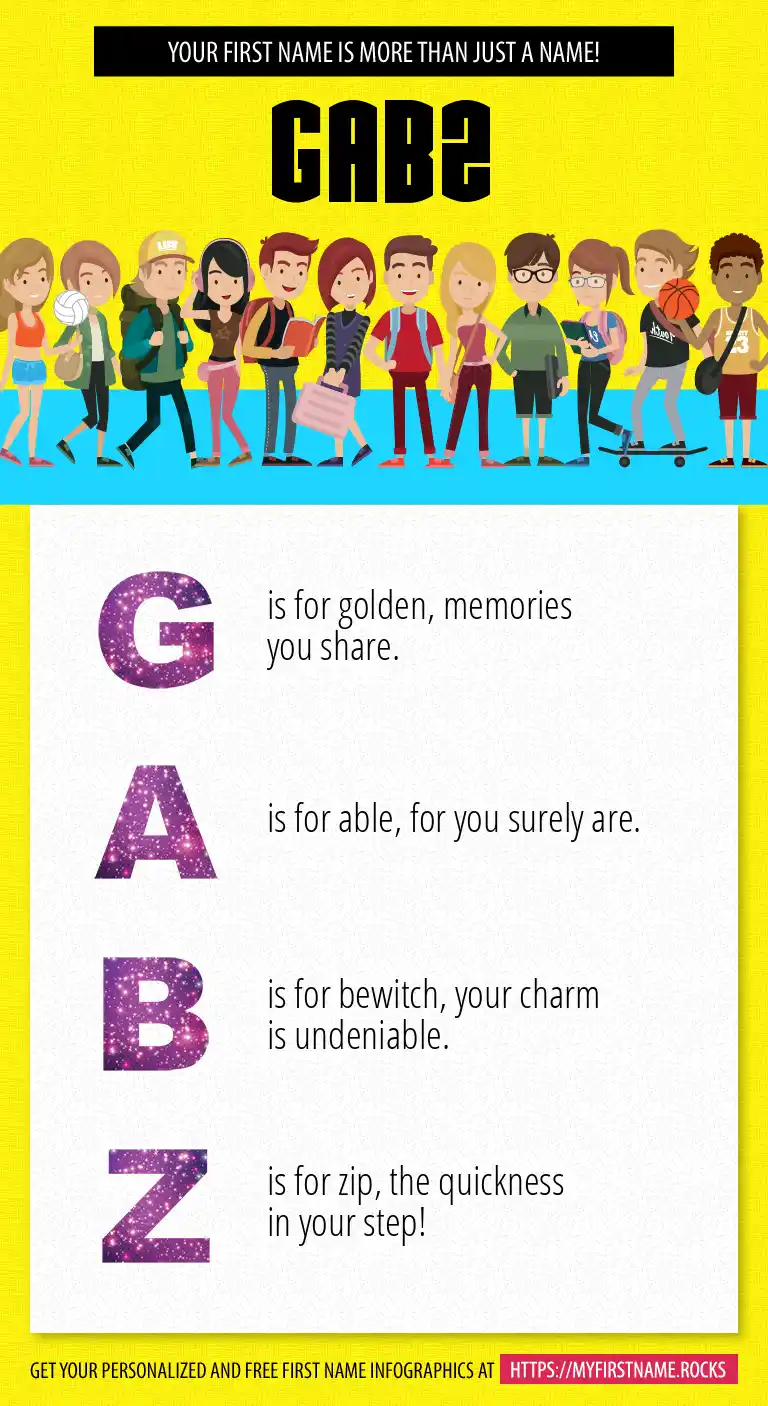 YOUR FIRST NAME IS MORE THAN JUST A NAME!

GABZ

G is for golden, memories you share.

A is for able, for you surely are.

B is for bewitch, your charm is undeniable.

Z is for zip, the quickness in your step!

GET YOUR PERSONALIZED AND FREE FIRST NAME INFOGRAPHICS AT HTTPS://MYFIRSTNAME.ROCKS