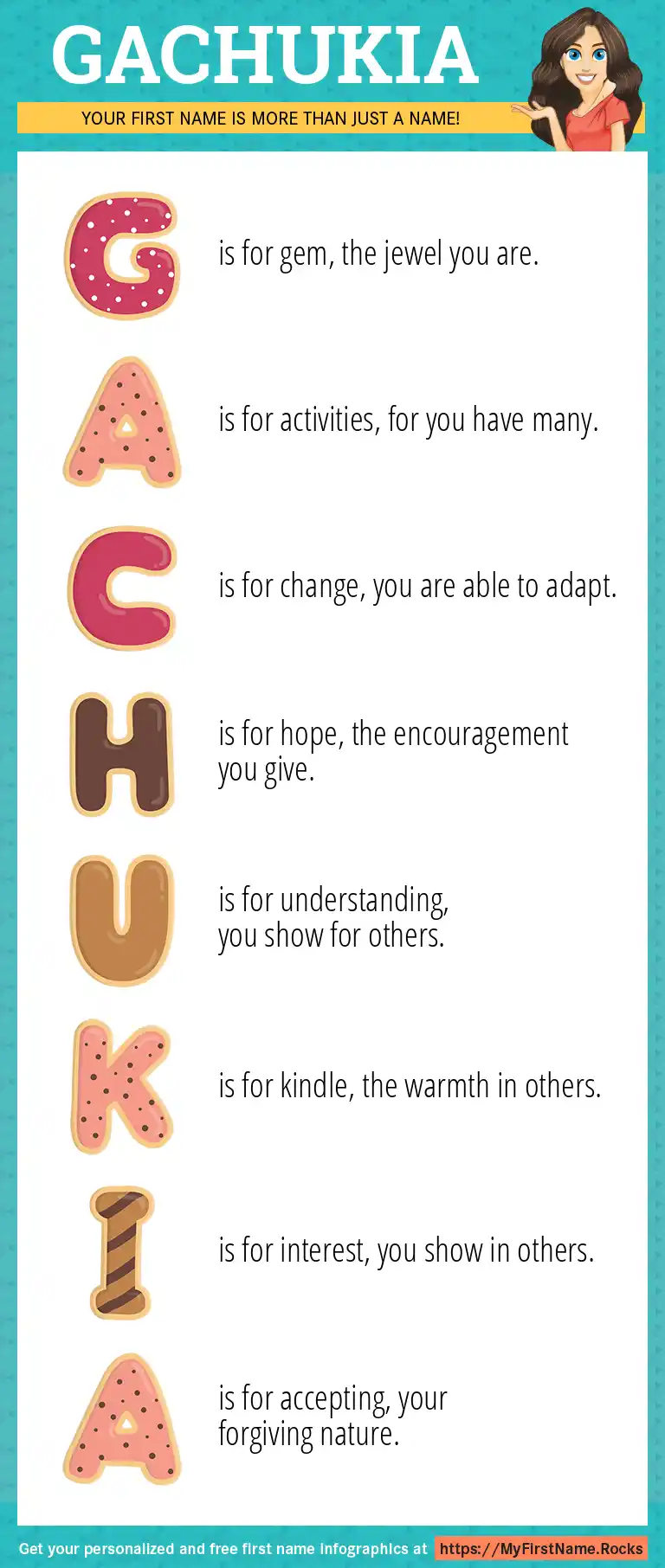 GACHUKIA

YOUR FIRST NAME IS MORE THAN JUST A NAME!

G is for gem, the jewel you are.

A is for activities, for you have many.

C is for change, you are able to adapt.

H is for hope, the encouragement you give.

U is for understanding, you show for others.

K is for kindle, the warmth in others.

I is for interest, you show in others.

A is for accepting, your forgiving nature.

Get your personalized and free first name infographics at https://MyFirstName.Rocks