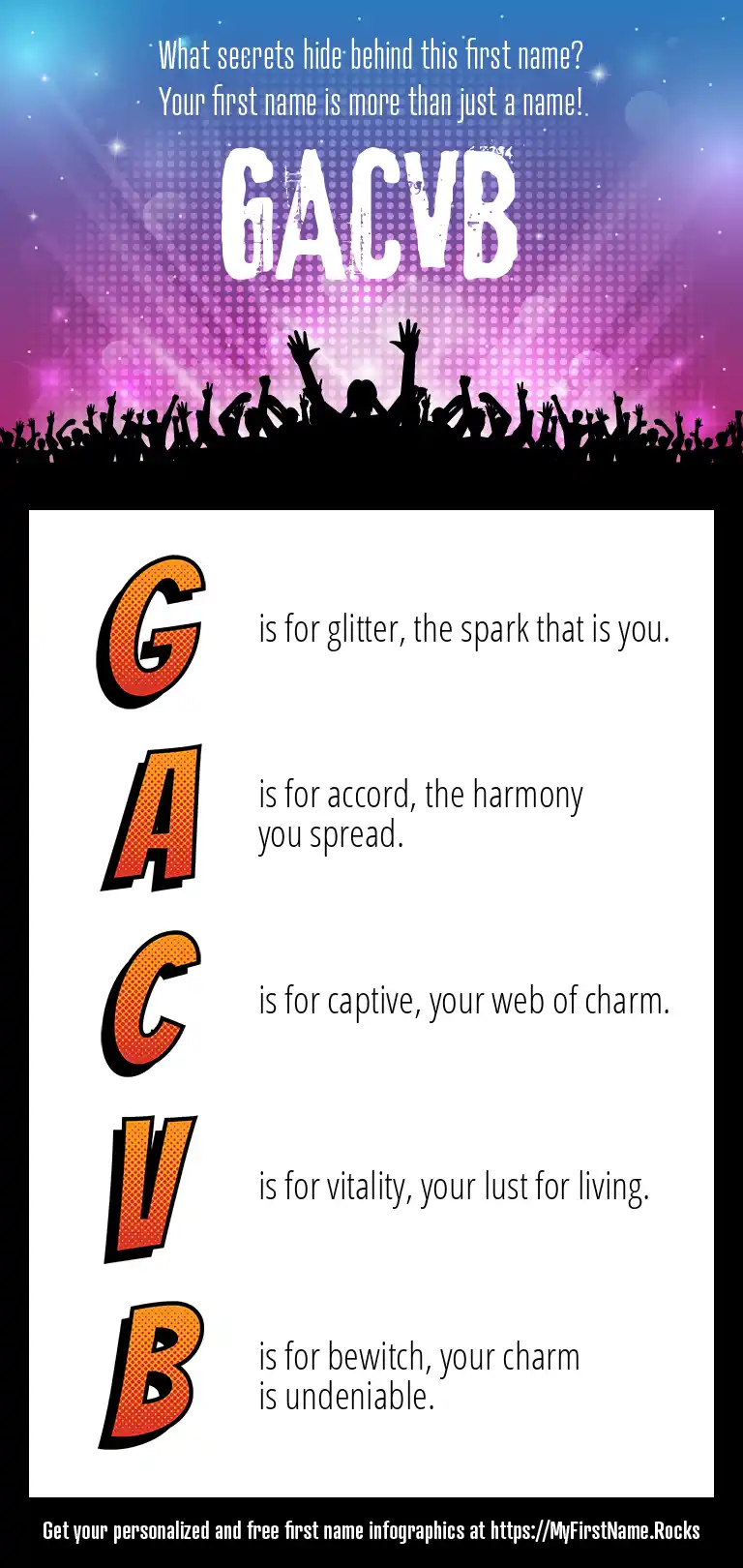 What secrets hide behind this first name?
Your first name is more than just a name!

GACVB

G is for glitter, the spark that is you.

A is for accord, the harmony you spread.

C is for captive, your web of charm.

V is for vitality, your lust for living.

B is for bewitch, your charm is undeniable.

Get your personalized and free first name infographics at https://MyFirstName.Rocks