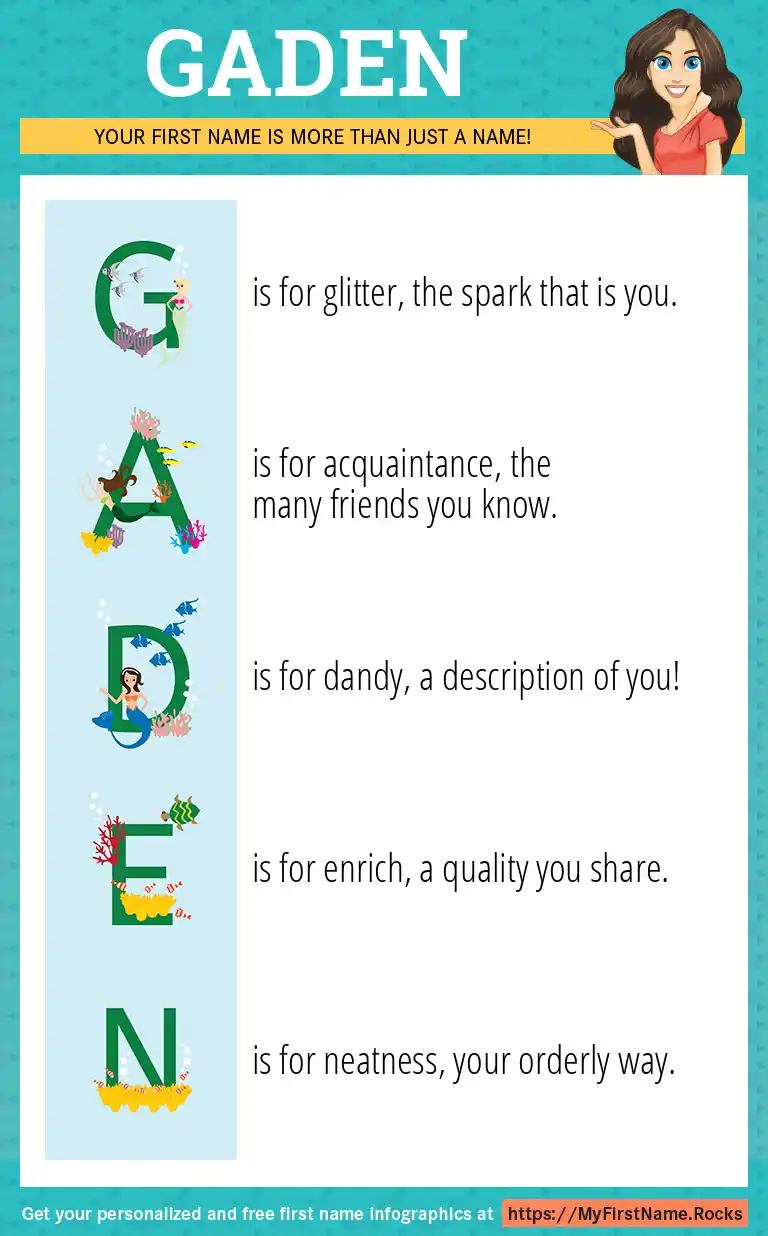 GADEN

YOUR FIRST NAME IS MORE THAN JUST A NAME!

G is for glitter, the spark that is you.

A is for acquaintance, the many friends you know.

D is for dandy, a description of you!

E is for enrich, a quality you share.

N is for neatness, your orderly way.

Get your personalized and free first name infographics at https://MyFirstName.Rocks