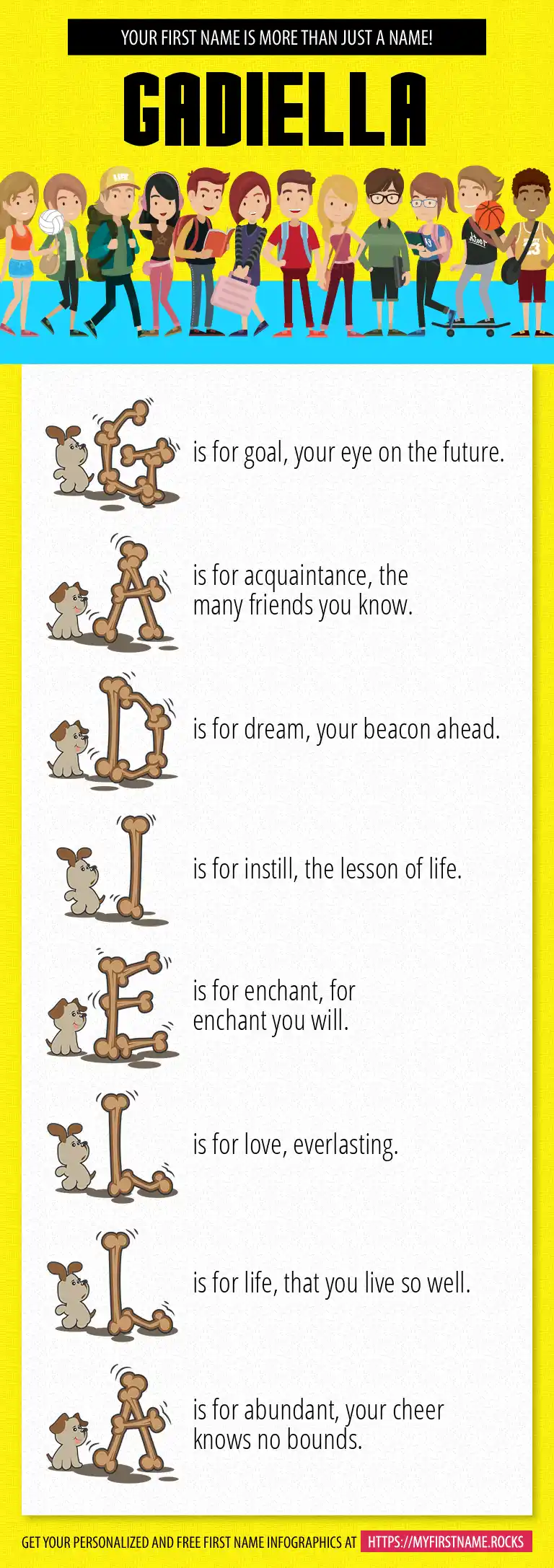 YOUR FIRST NAME IS MORE THAN JUST A NAME!

GADIELLA

G is for goal, your eye on the future.

A is for acquaintance, the many friends you know.

D is for dream, your beacon ahead.

I is for instill, the lesson of life.

E is for enchant, for enchant you will.

L is for love, everlasting.

L is for life, that you live so well.

A is for abundant, your cheer knows no bounds.

GET YOUR PERSONALIZED AND FREE FIRST NAME INFOGRAPHICS AT HTTPS://MYFIRSTNAME.ROCKS