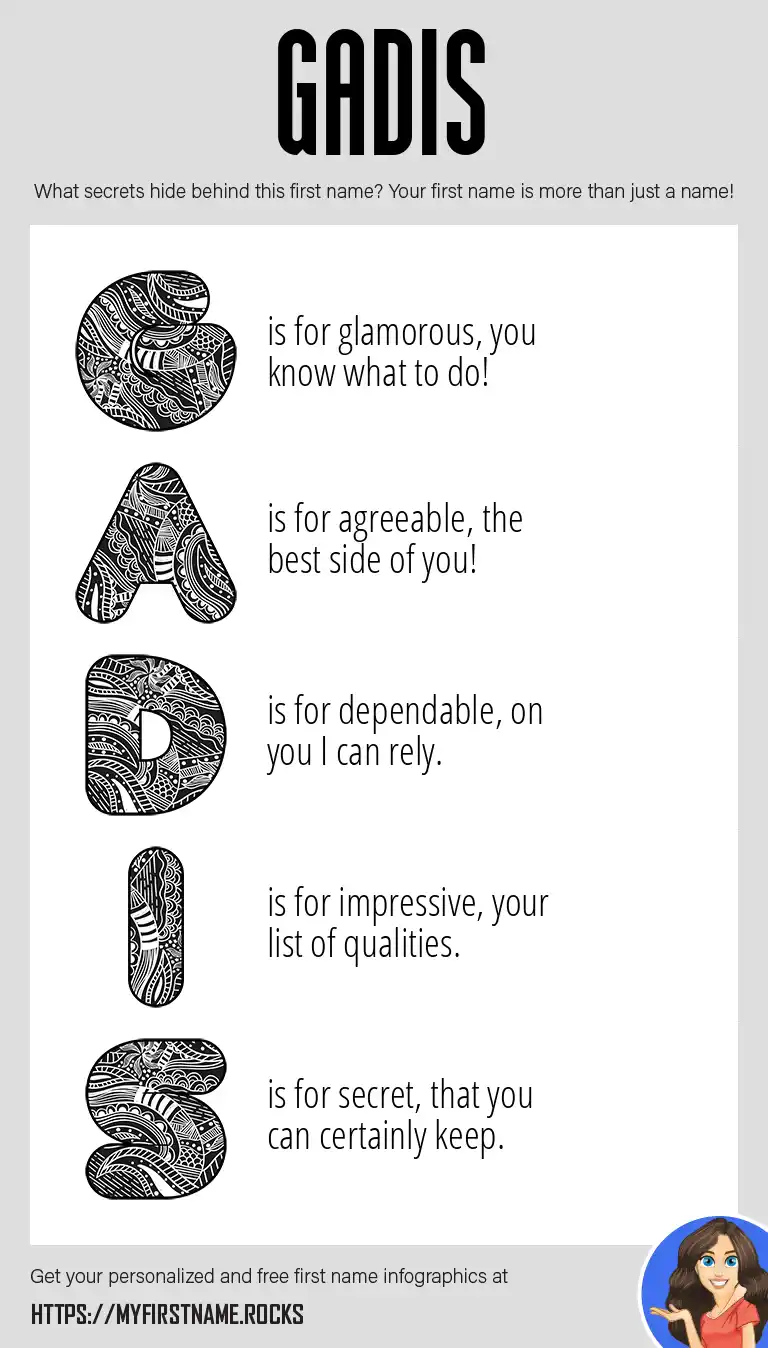 GADIS

What secrets hide behind this first name? Your first name is more than just a name!

G is for glamorous, you know what to do!

A is for agreeable, the best side of you!

D is for dependable, on you I can rely.

I is for impressive, your list of qualities.

S is for secret, that you can certainly keep.

Get your personalized and free first name infographics at

HTTPS://MYFIRSTNAME.ROCKS