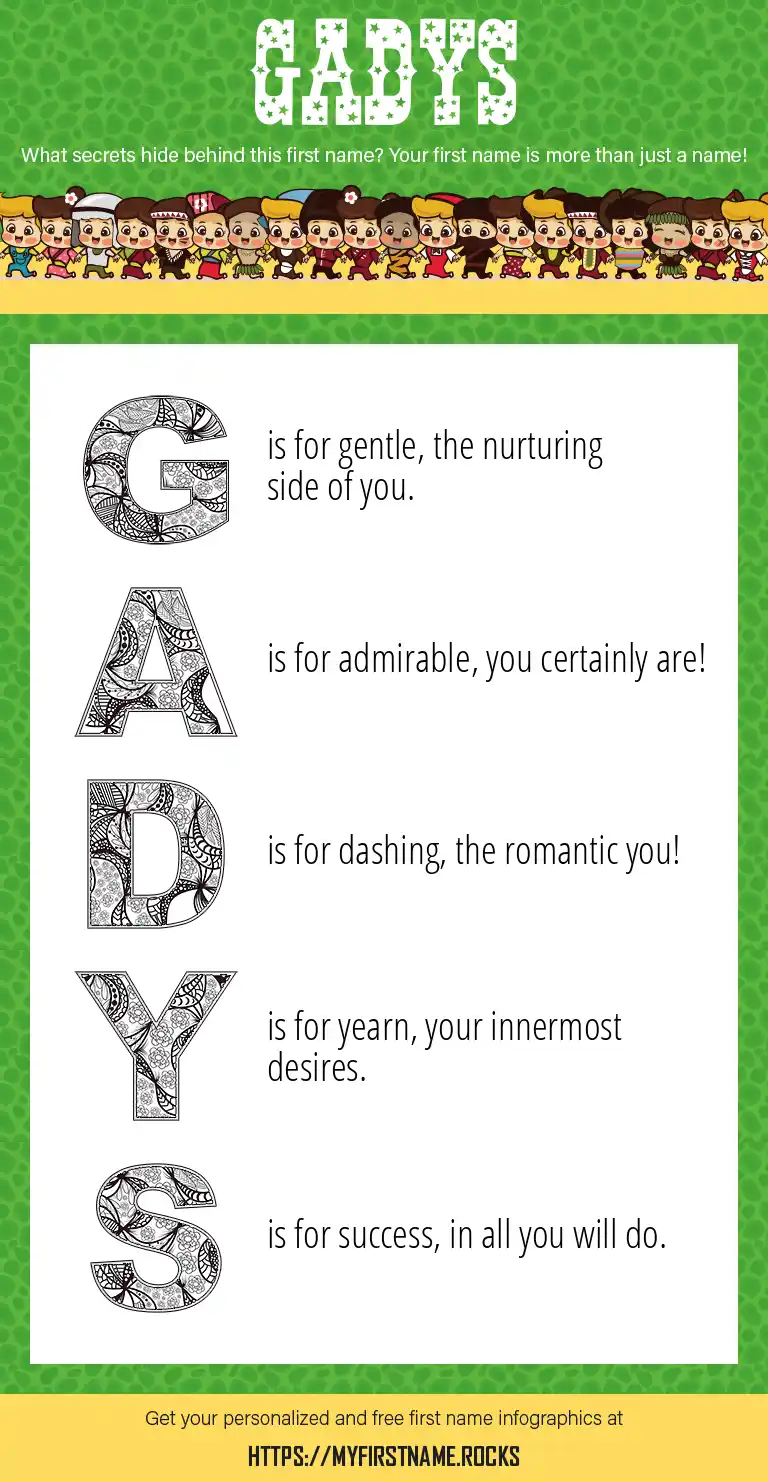 GADYS

What secrets hide behind this first name? Your first name is more than just a name!

G is for gentle, the nurturing side of you.

A is for admirable, you certainly are!

D is for dashing, the romantic you!

Y is for yearn, your innermost desires.

S is for success, in all you will do.

Get your personalized and free first name infographics at

HTTPS://MYFIRSTNAME.ROCKS